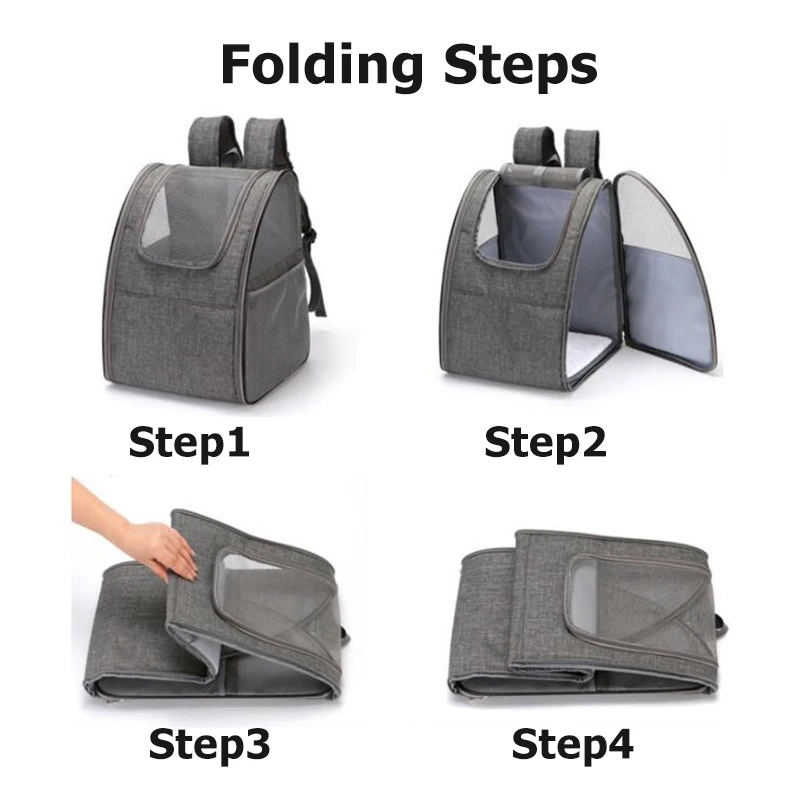 Folding Steps

Step1

Step2

Step3

Step4