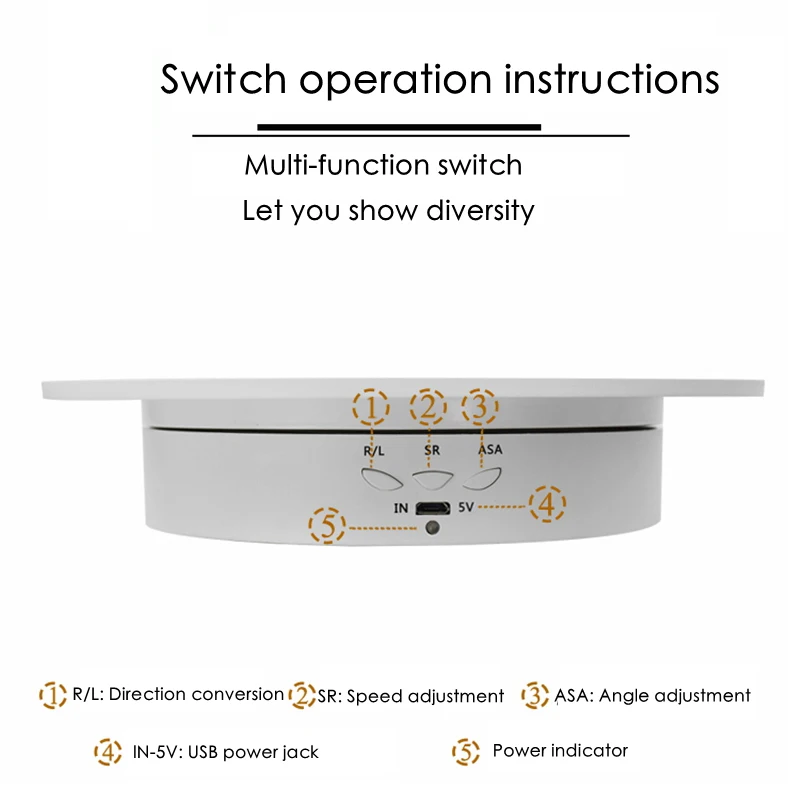 Switch operation instructions

Multi-function switch

Let you show diversity

1

2

3

R/L

SR

ASA

IN

5V

4

5

1 R/L: Direction conversion 2 SR: Speed adjustment 3 ASA: Angle adjustment

4 IN-5V: USB power jack 5 Power indicator