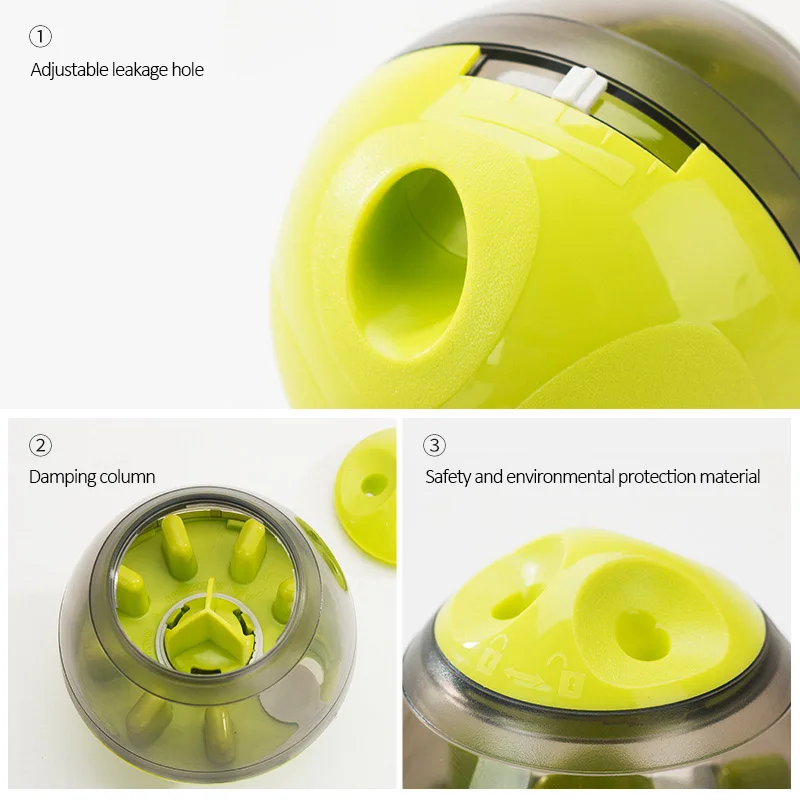 ①
Adjustable leakage hole

②
Damping column

③
Safety and environmental protection material