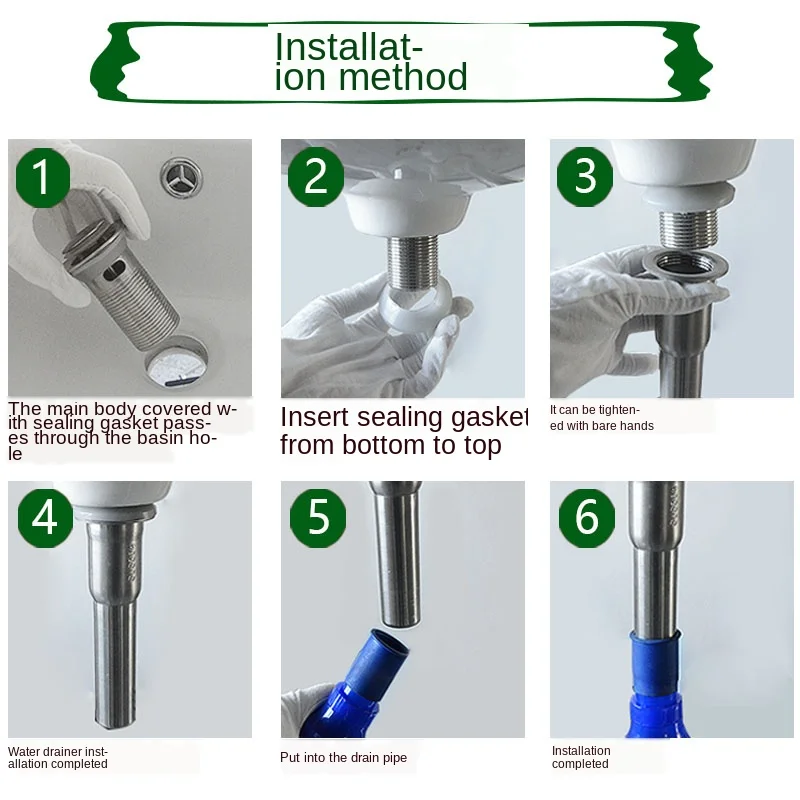 Installation method

1

The main body covered with sealing gasket passes through the basin hole

2

Insert sealing gasket from bottom to top

3

It can be tightened with bare hands

4

Water drainer installation completed

5

Put into the drain pipe

6

Installation completed