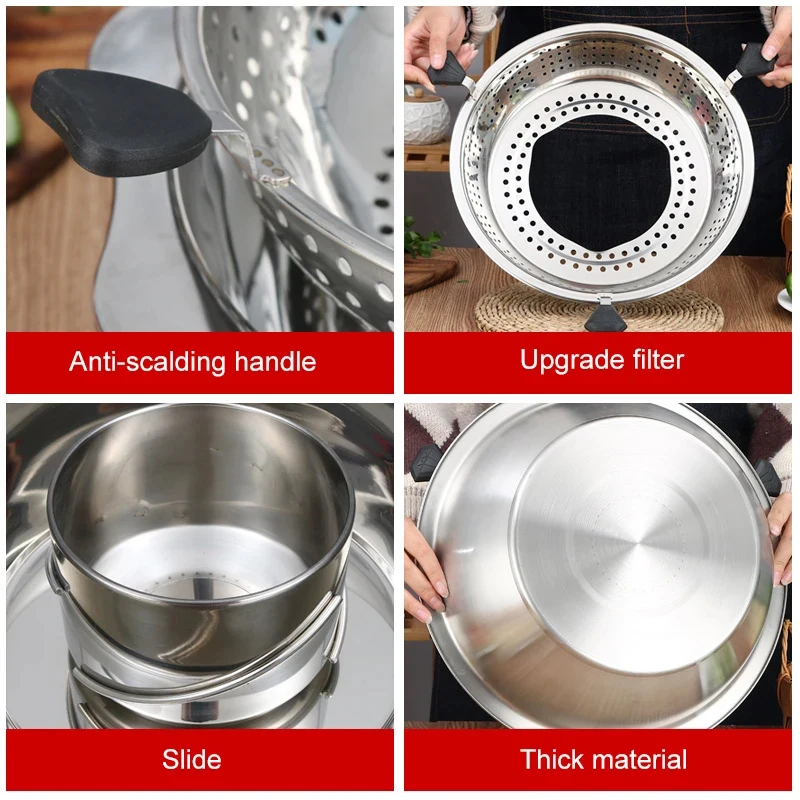 Anti-scalding handle

Upgrade filter

Slide

Thick material