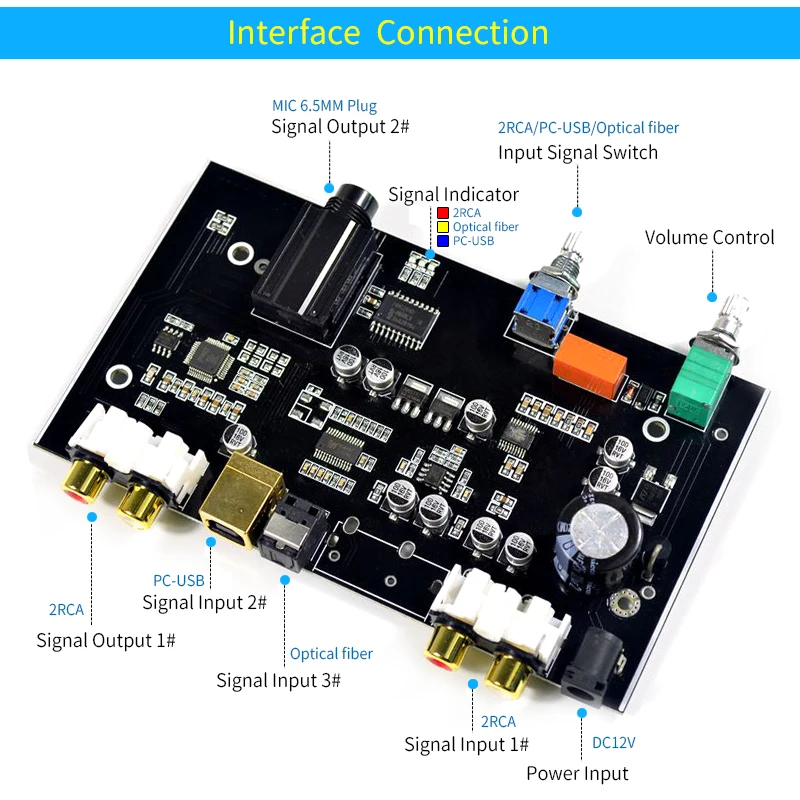 Interface Connection

MIC 6.5MM Plug
Signal Output 2#

2RCA/PC-USB/Optical fiber
Input Signal Switch

Signal Indicator
2RCA
Optical fiber
PC-USB

Volume Control

PC-USB
Signal Input 2#

2RCA
Signal Output 1#

Optical fiber
Signal Input 3#

2RCA
Signal Input 1#

DC12V
Power Input