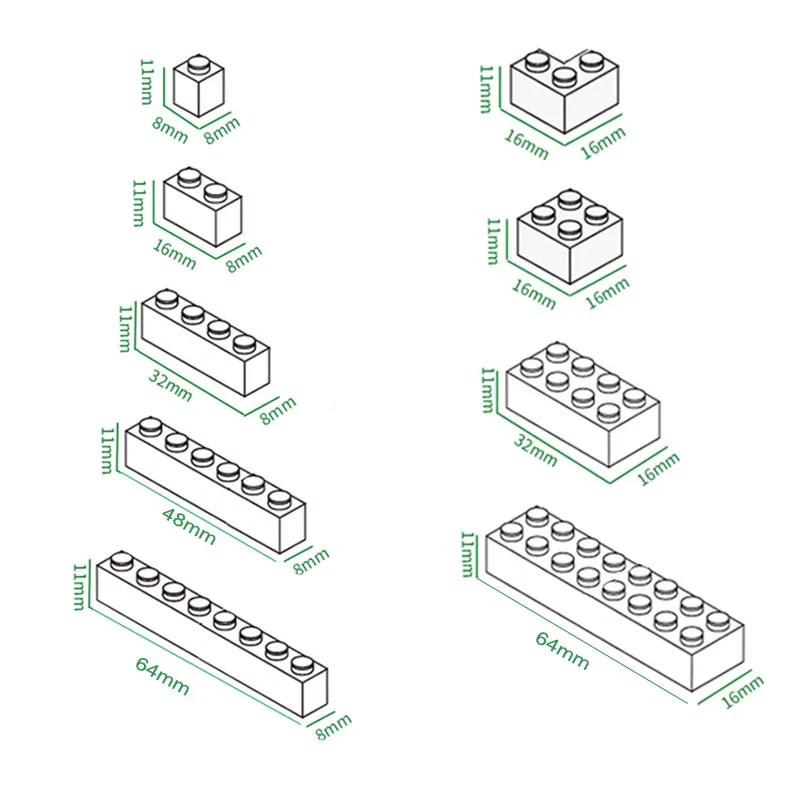 11mm
8mm
8mm

11mm
16mm
8mm

11mm
32mm
8mm

11mm
48mm
8mm

11mm
64mm
8mm

11mm
16mm
16mm

11mm
16mm
16mm

11mm
32mm
16mm

11mm
64mm
16mm