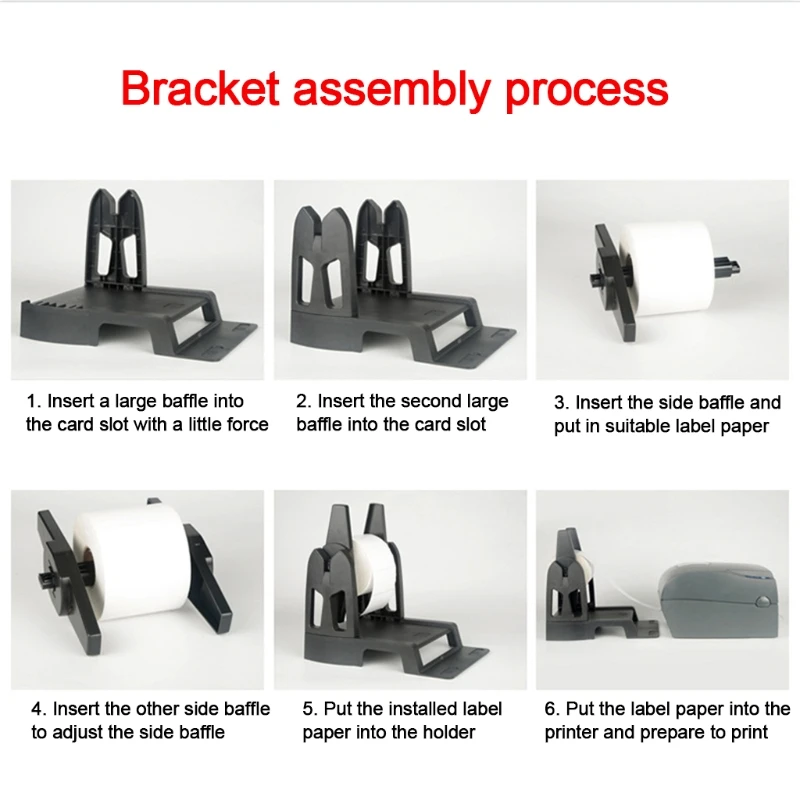 Bracket assembly process

1. Insert a large baffle into the card slot with a little force

2. Insert the second large baffle into the card slot

3. Insert the side baffle and put in suitable label paper

4. Insert the other side baffle to adjust the side baffle

5. Put the installed label paper into the holder

6. Put the label paper into the printer and prepare to print