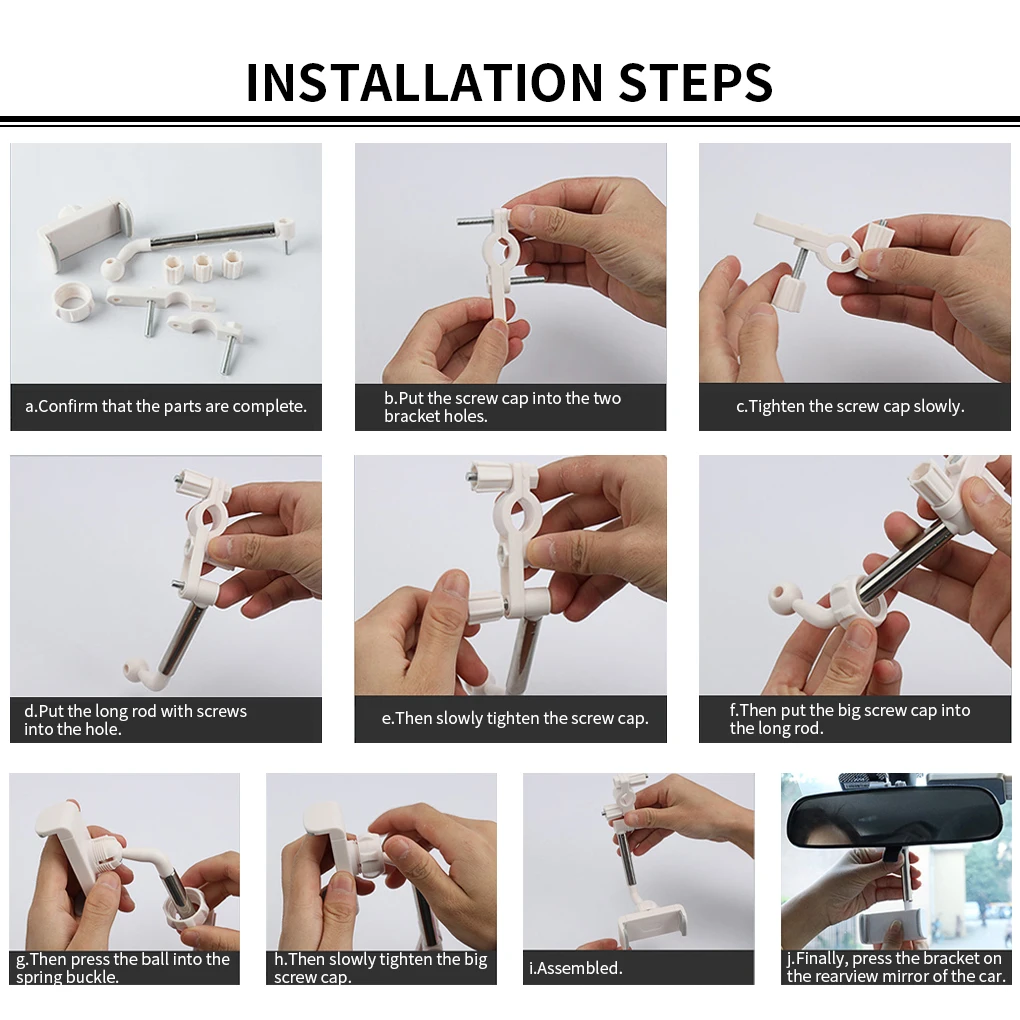 INSTALLATION STEPS

a.Confirm that the parts are complete.

b.Put the screw cap into the two bracket holes.

c.Tighten the screw cap slowly.

d.Put the long rod with screws into the hole.

e.Then slowly tighten the screw cap.

f.Then put the big screw cap into the long rod.

g.Then press the ball into the spring buckle.

h.Then slowly tighten the big screw cap.

i.Assembled.

j.Finally, press the bracket on the rearview mirror of the car.