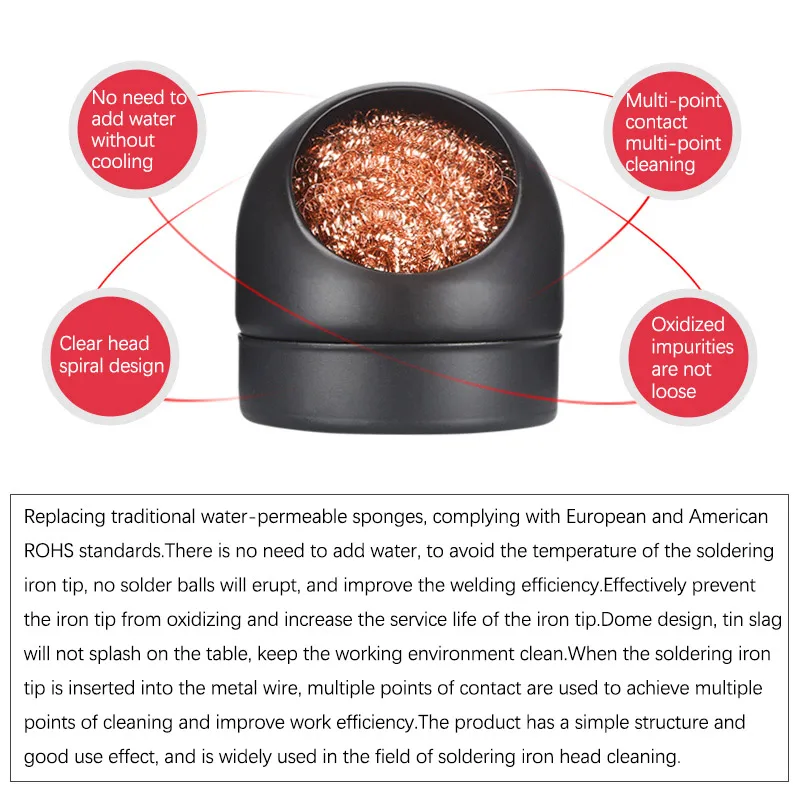 No need to add water without cooling

Multi-point contact multi-point cleaning

Clear head spiral design

Oxidized impurities are not loose

Replacing traditional water-permeable sponges, complying with European and American ROHS standards.There is no need to add water, to avoid the temperature of the soldering iron tip, no solder balls will erupt, and improve the welding efficiency.Effectively prevent the iron tip from oxidizing and increase the service life of the iron tip.Dome design, tin slag will not splash on the table, keep the working environment clean.When the soldering iron tip is inserted into the metal wire, multiple points of contact are used to achieve multiple points of cleaning and improve work efficiency.The product has a simple structure and good use effect, and is widely used in the field of soldering iron head cleaning.