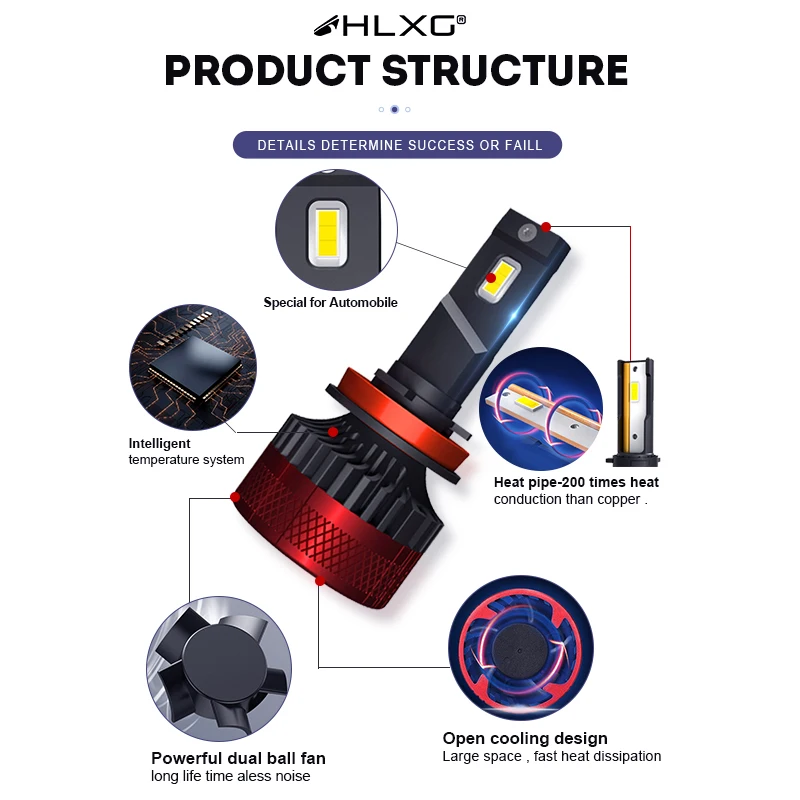 HLXG®

PRODUCT STRUCTURE

DETAILS DETERMINE SUCCESS OR FAILL

Special for Automobile

Intelligent temperature system

Heat pipe-200 times heat conduction than copper .

Powerful dual ball fan
long life time aless noise

Open cooling design
Large space , fast heat dissipation