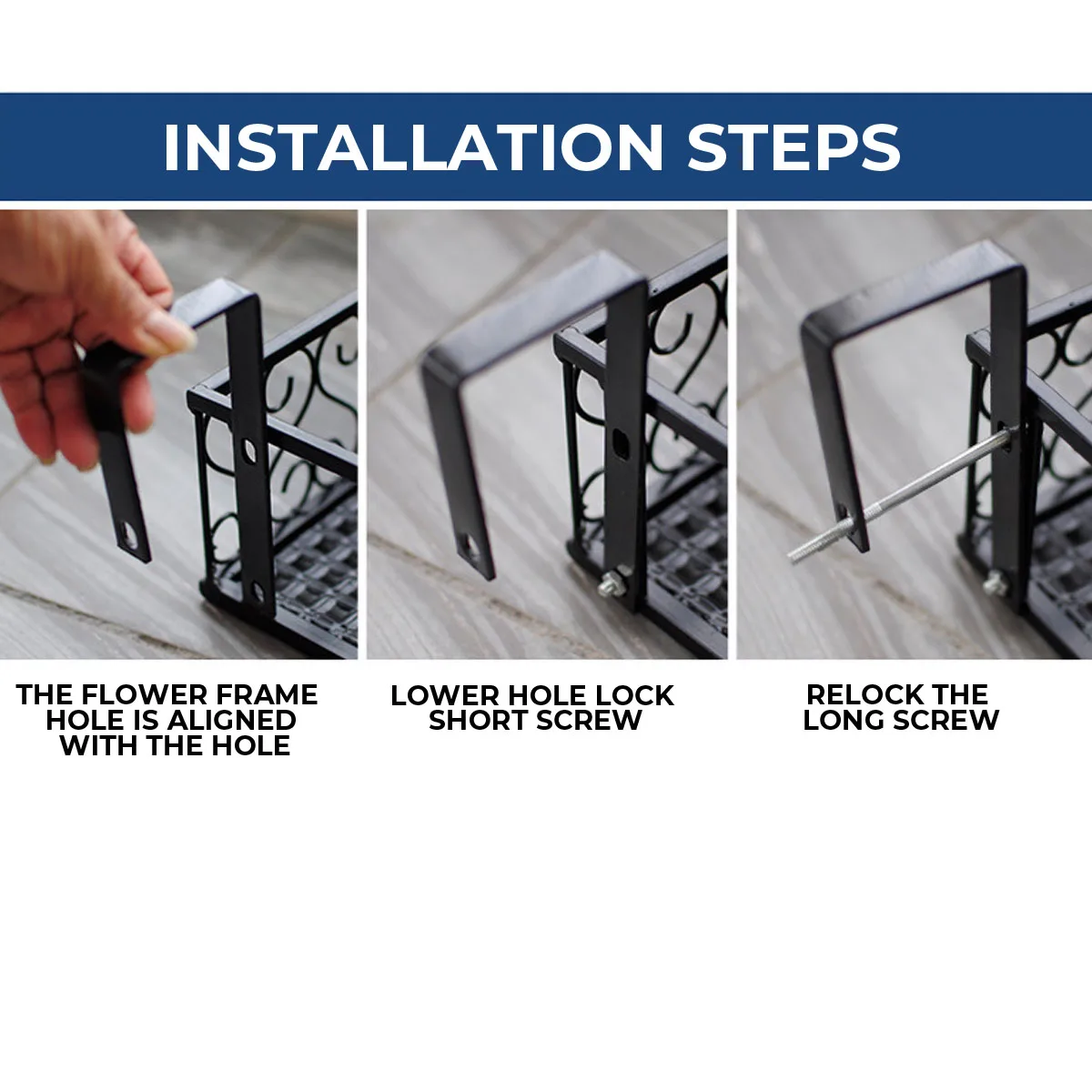 INSTALLATION STEPS

THE FLOWER FRAME HOLE IS ALIGNED WITH THE HOLE

LOWER HOLE LOCK SHORT SCREW

RELOCK THE LONG SCREW