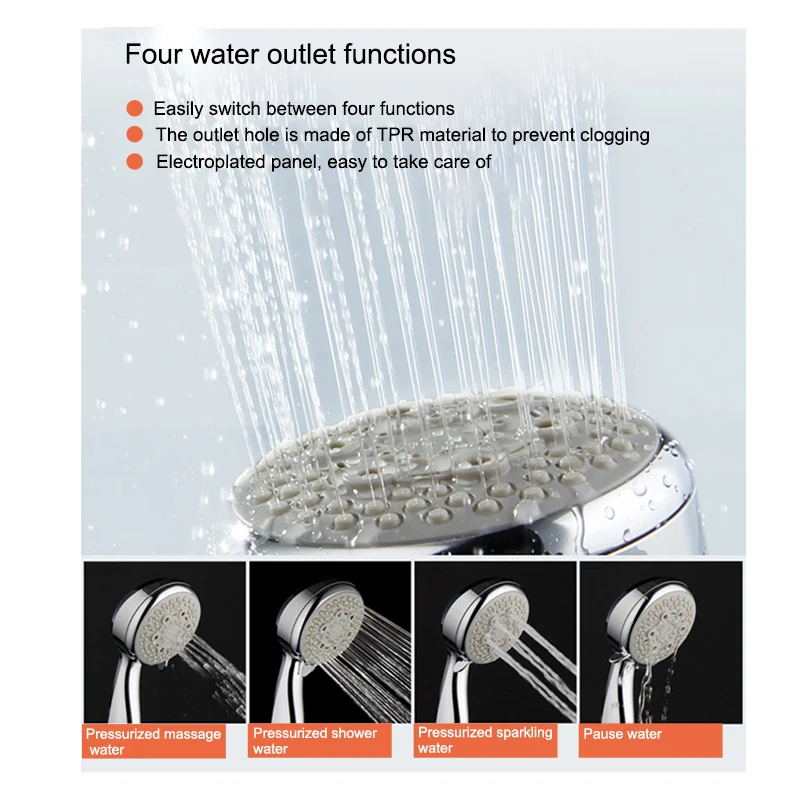 Four water outlet functions

Easily switch between four functions
The outlet hole is made of TPR material to prevent clogging
Electroplated panel, easy to take care of

Pressurized massage water

Pressurized shower water

Pressurized sparkling water

Pause water