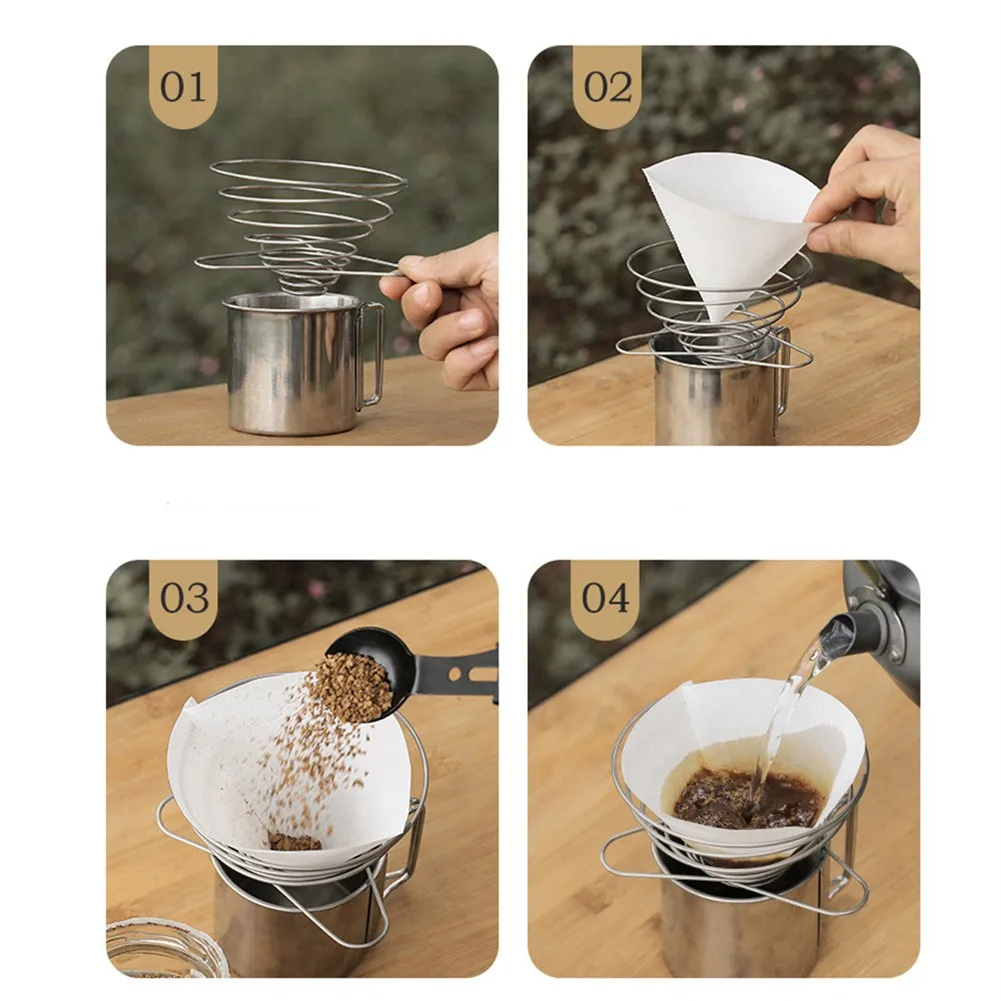 01

02

03

04