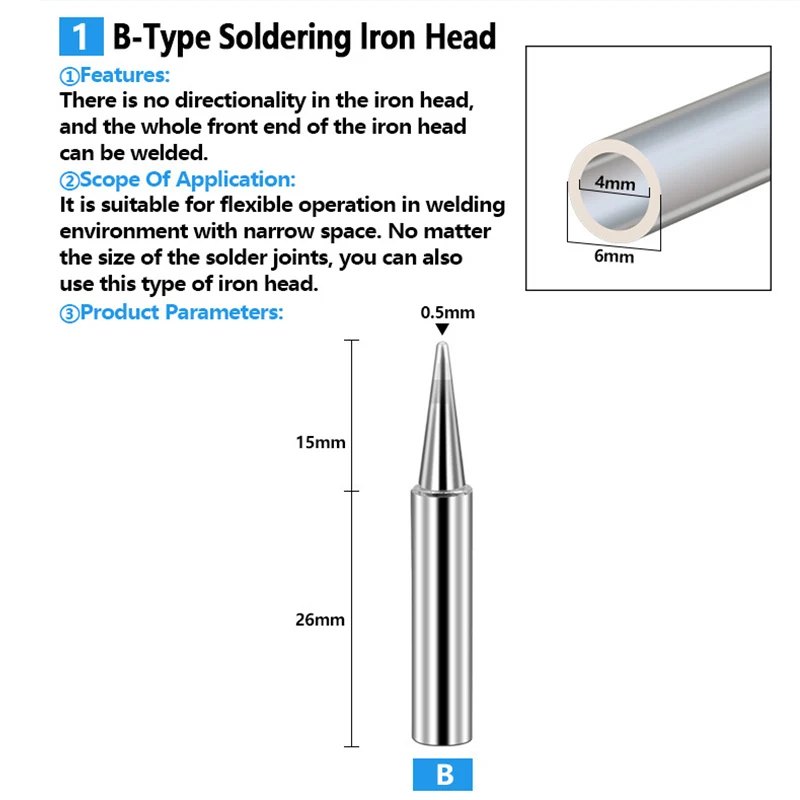 1 B-Type Soldering Iron Head

①Features:
There is no directionality in the iron head, and the whole front end of the iron head can be welded.
②Scope Of Application:
It is suitable for flexible operation in welding environment with narrow space. No matter the size of the solder joints, you can also use this type of iron head.
③Product Parameters:

4mm
6mm

0.5mm
15mm
26mm
B