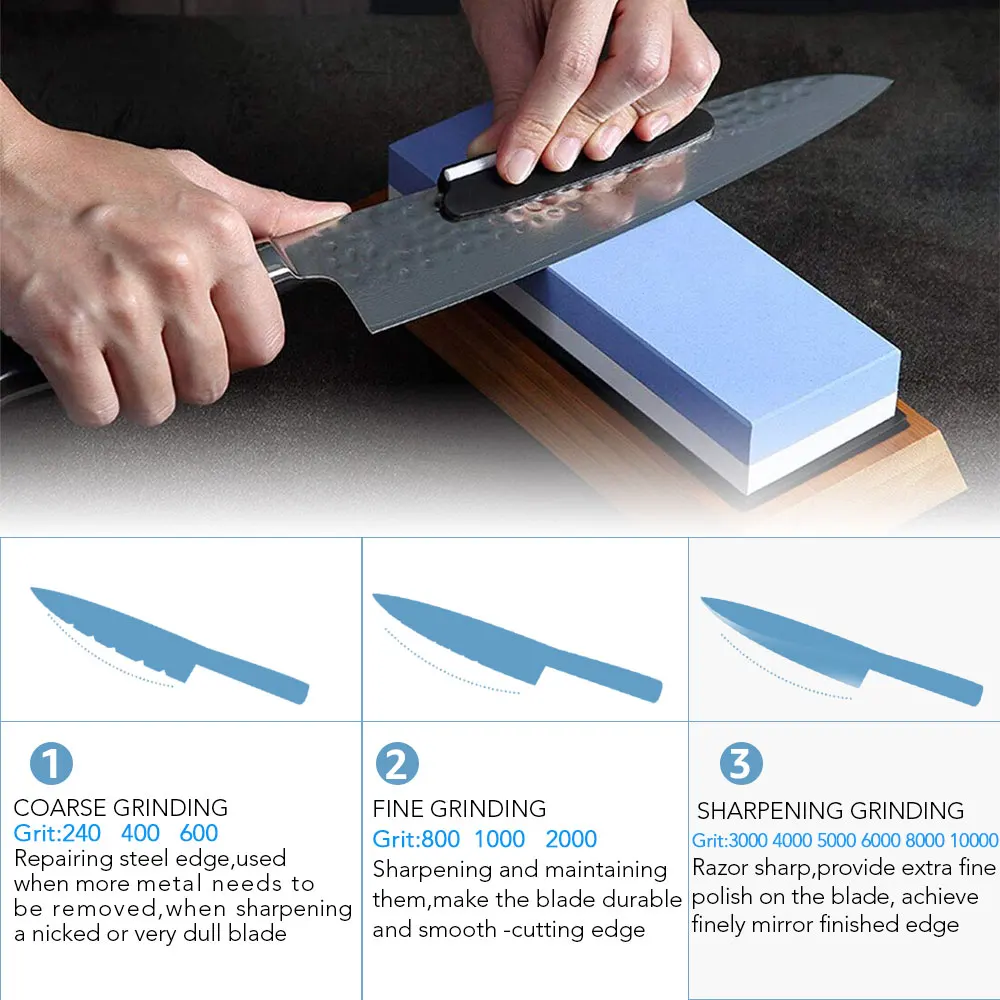 1
COARSE GRINDING
Grit:240 400 600
Repairing steel edge,used when more metal needs to be removed,when sharpening a nicked or very dull blade

2
FINE GRINDING
Grit:800 1000 2000
Sharpening and maintaining them,make the blade durable and smooth -cutting edge

3
SHARPENING GRINDING
Grit:3000 4000 5000 6000 8000 10000
Razor sharp,provide extra fine polish on the blade, achieve finely mirror finished edge