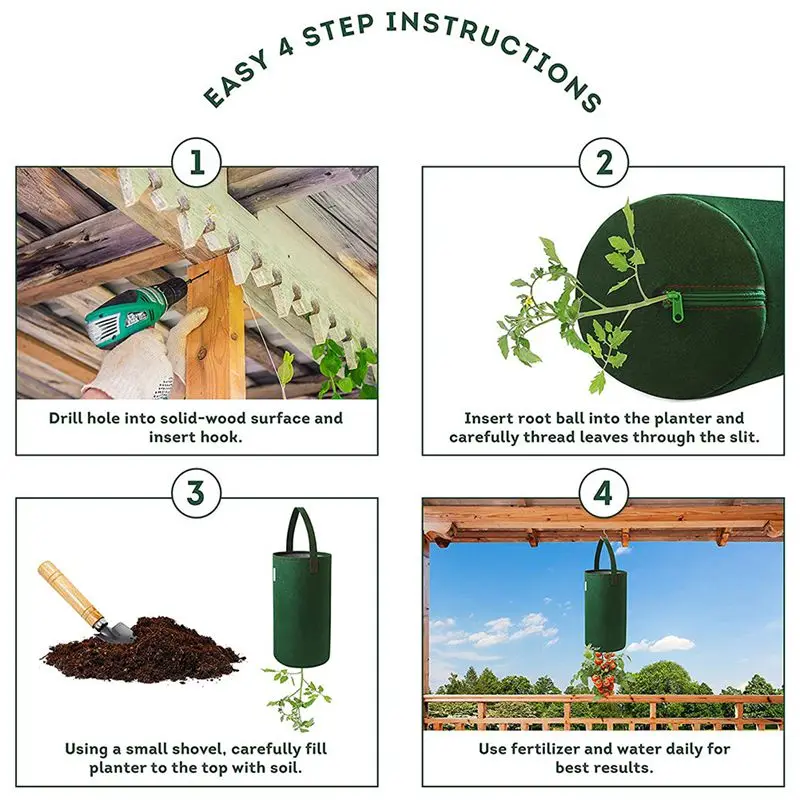 EASY 4 STEP INSTRUCTIONS

1

Drill hole into solid-wood surface and insert hook.

2

Insert root ball into the planter and carefully thread leaves through the slit.

3

Using a small shovel, carefully fill planter to the top with soil.

4

Use fertilizer and water daily for best results.