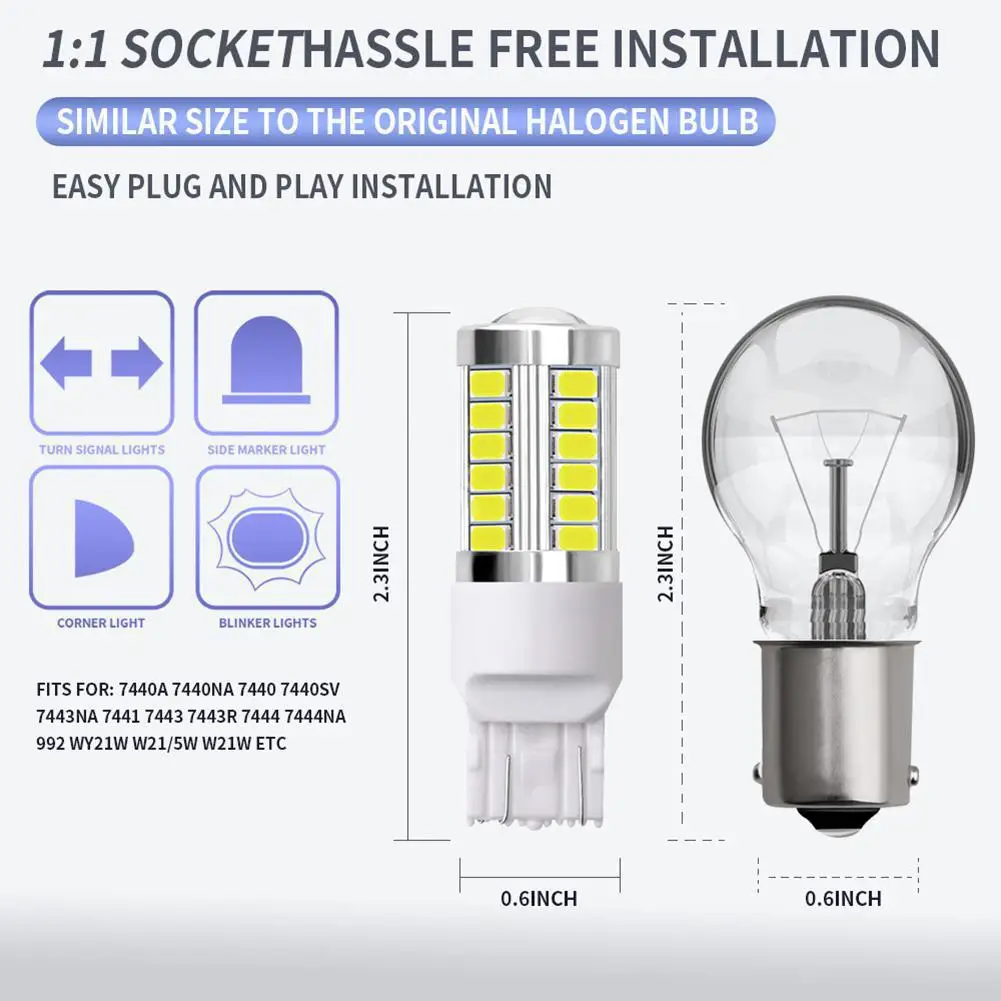 1:1 SOCKETHASSLE FREE INSTALLATION

SIMILAR SIZE TO THE ORIGINAL HALOGEN BULB

EASY PLUG AND PLAY INSTALLATION

TURN SIGNAL LIGHTS

SIDE MARKER LIGHT

CORNER LIGHT

BLINKER LIGHTS

FITS FOR: 7440A 7440NA 7440 7440SV 7443NA 7441 7443 7443R 7444 7444NA 992 WY21W W21/5W W21W ETC

2.3INCH

2.3INCH

0.6INCH

0.6INCH