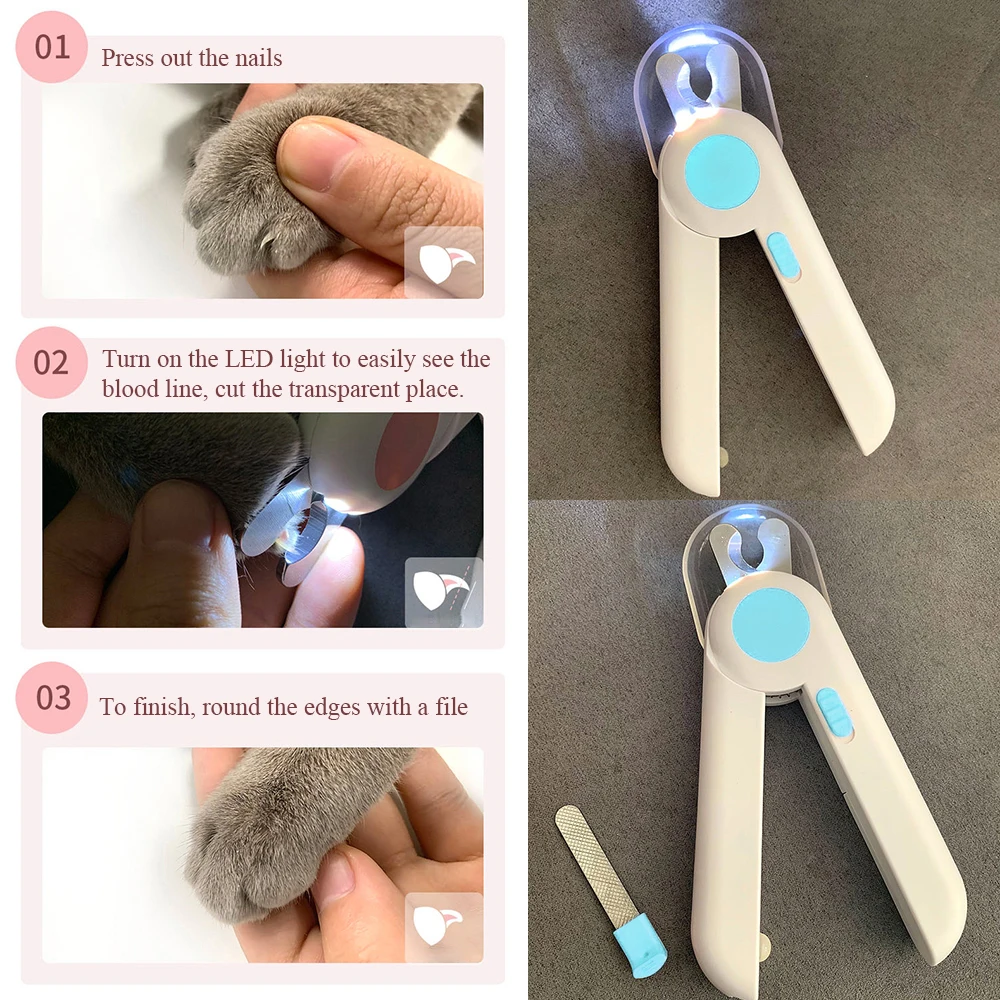 01 Press out the nails

02 Turn on the LED light to easily see the blood line, cut the transparent place.

03 To finish, round the edges with a file