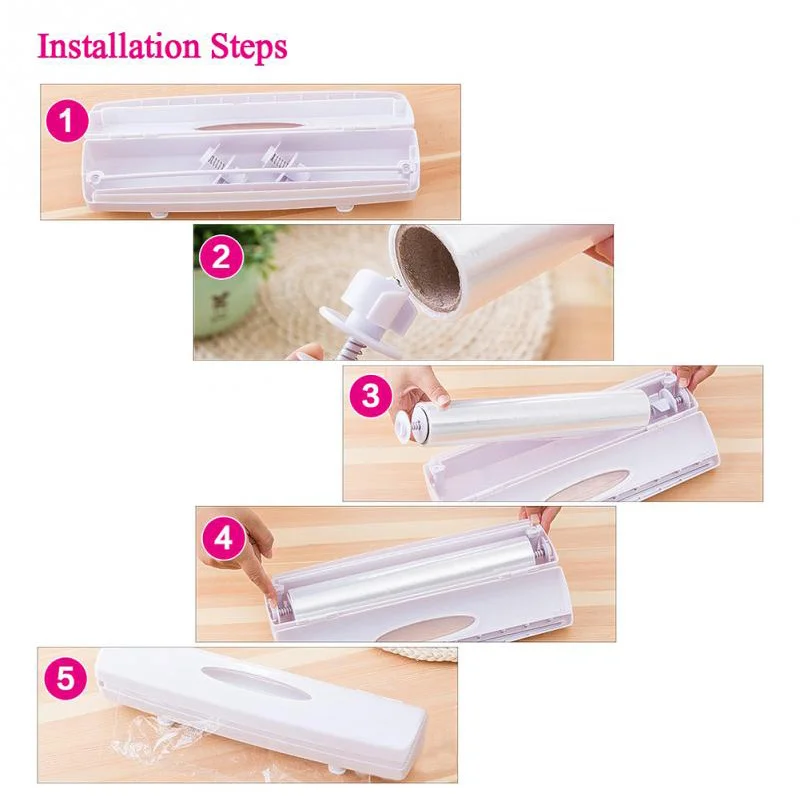 Installation Steps

1

2

3

4

5