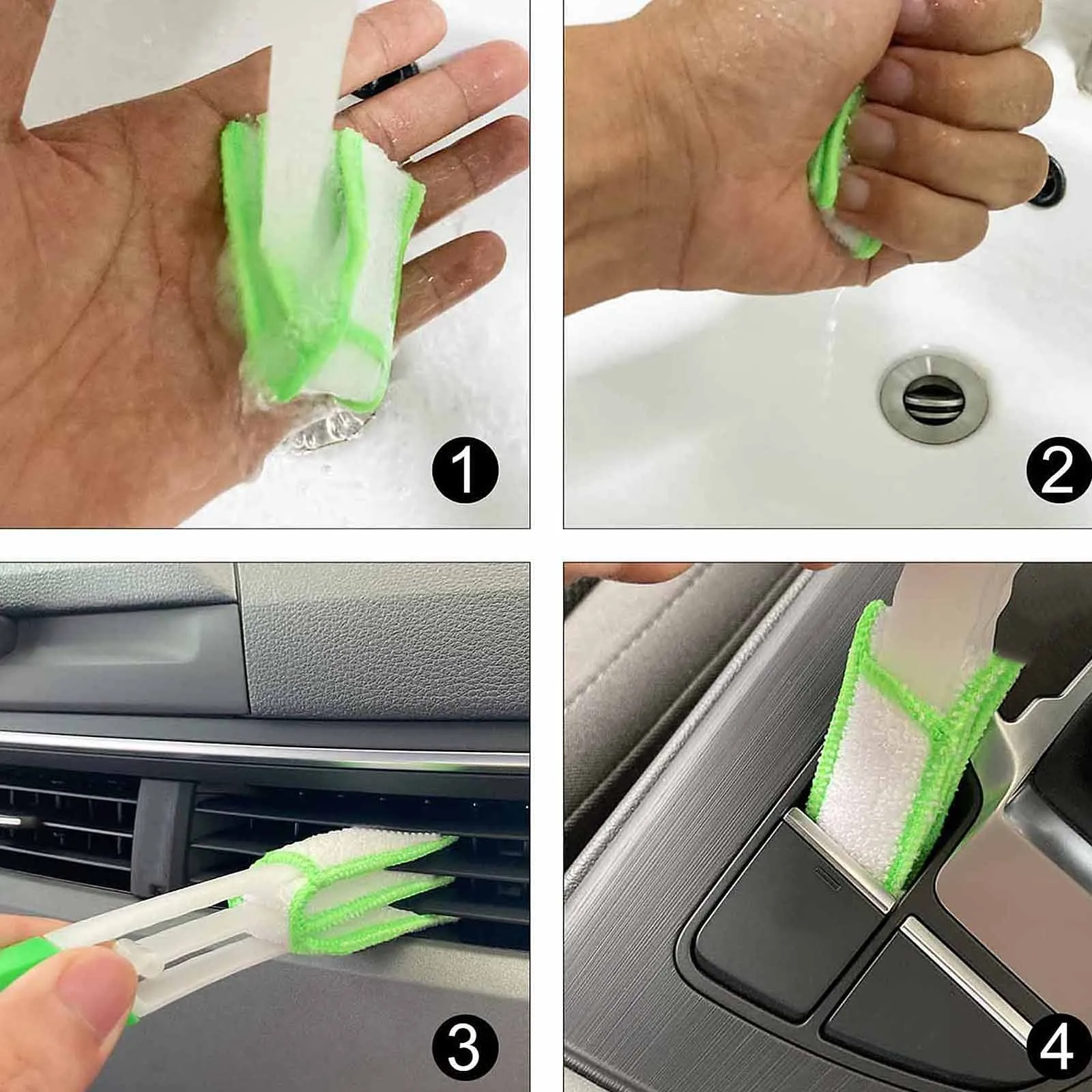 1

2

3

4