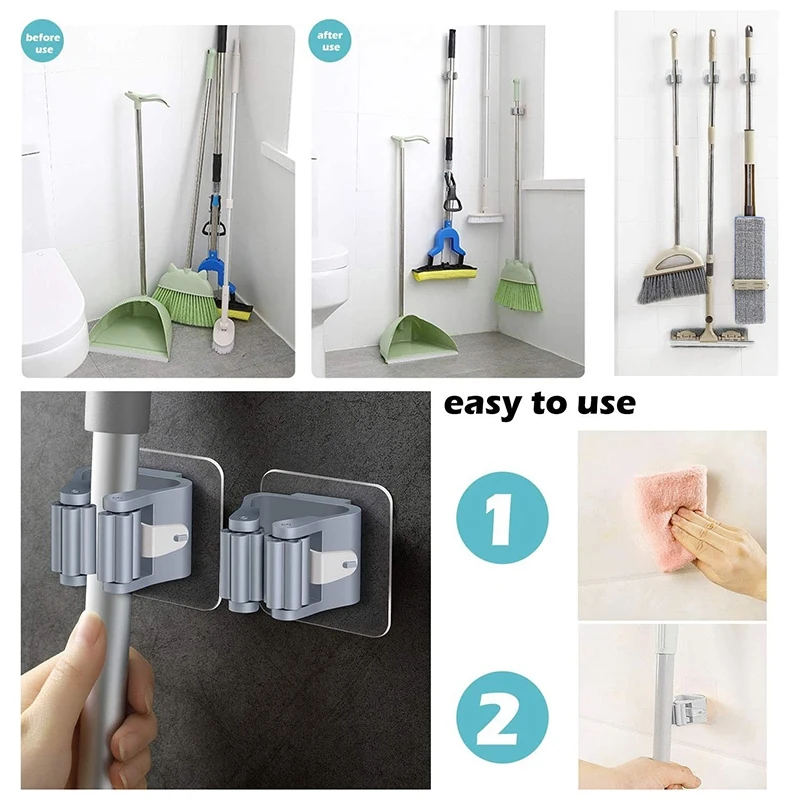 before use

after use

easy to use

1

2