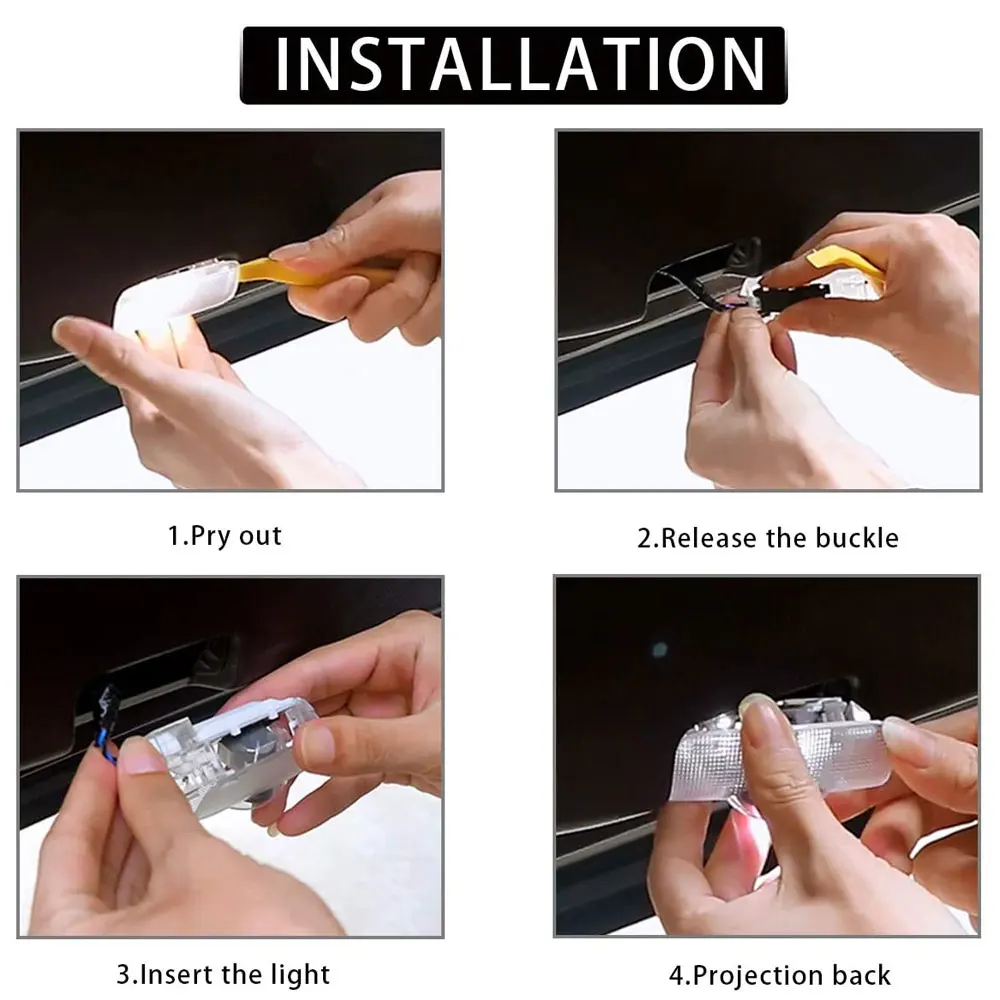 INSTALLATION

1.Pry out

2.Release the buckle

3.Insert the light

4.Projection back