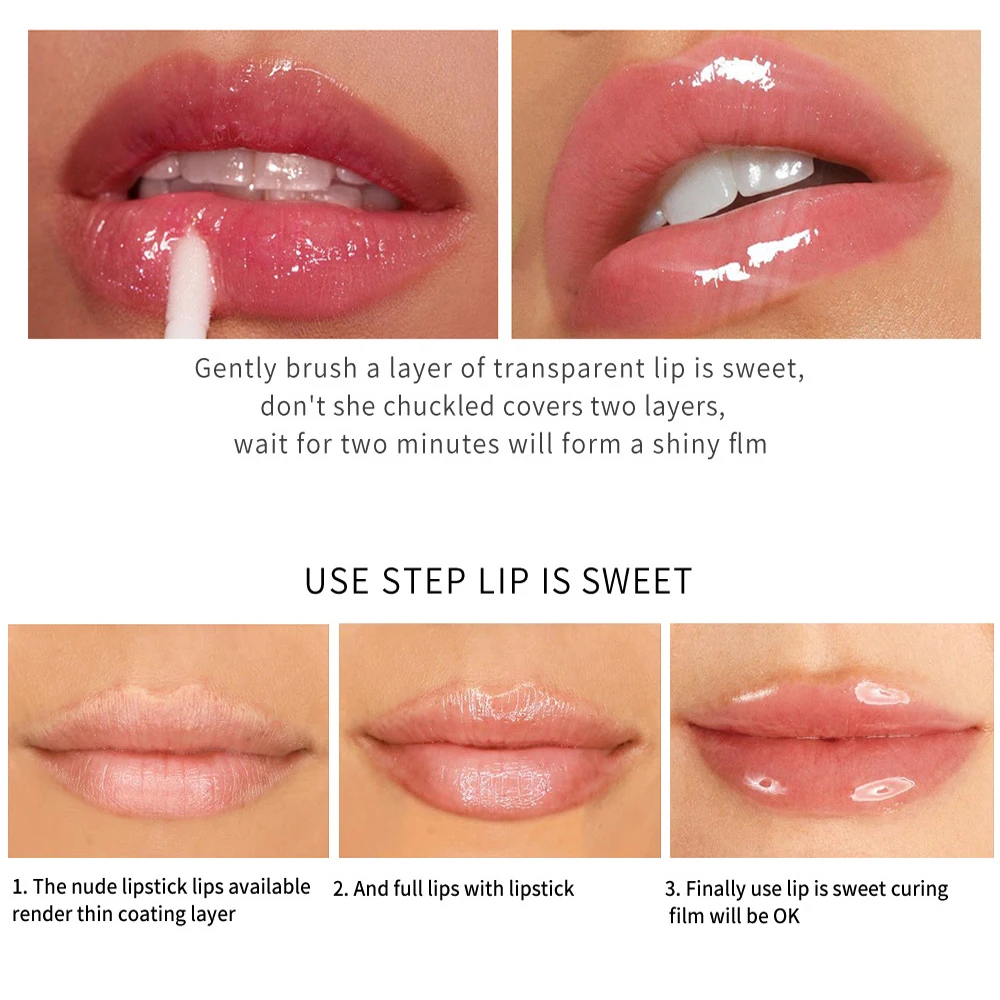 Gently brush a layer of transparent lip is sweet,
don't she chuckled covers two layers,
wait for two minutes will form a shiny flm

USE STEP LIP IS SWEET

1. The nude lipstick lips available render thin coating layer

2. And full lips with lipstick

3. Finally use lip is sweet curing film will be OK