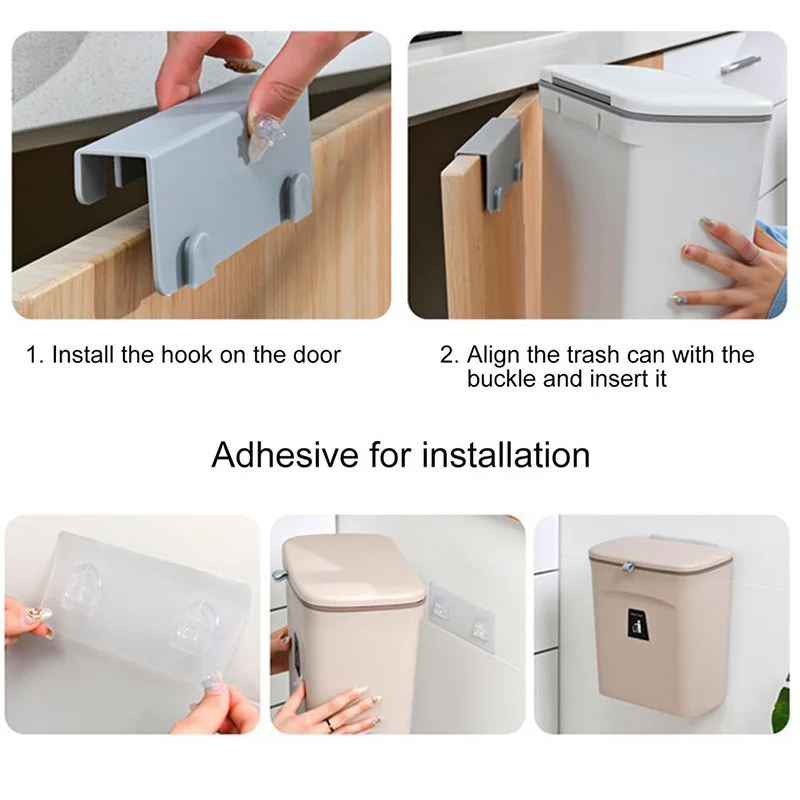 1. Install the hook on the door

2. Align the trash can with the buckle and insert it

Adhesive for installation