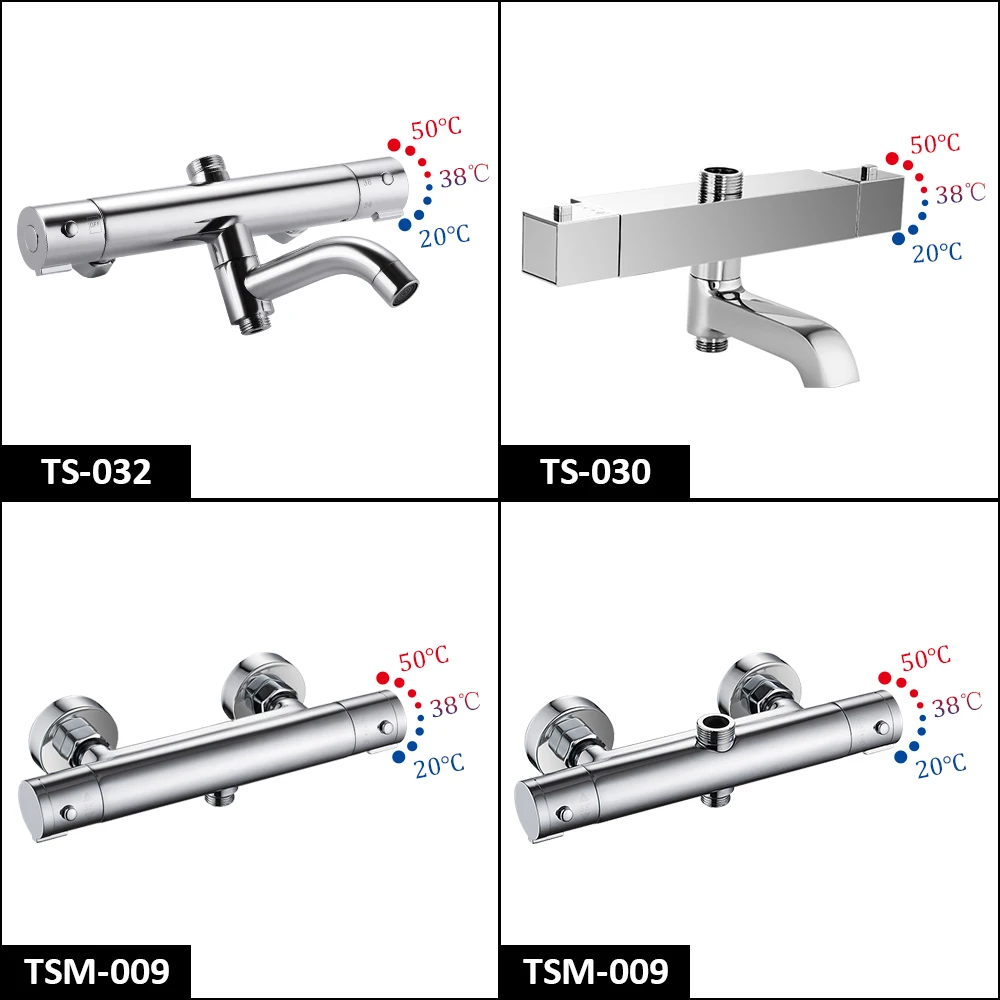 50℃
38℃
20℃
TS-032

50℃
38℃
20℃
TS-030

50℃
38℃
20℃
TSM-009

50℃
38℃
20℃
TSM-009