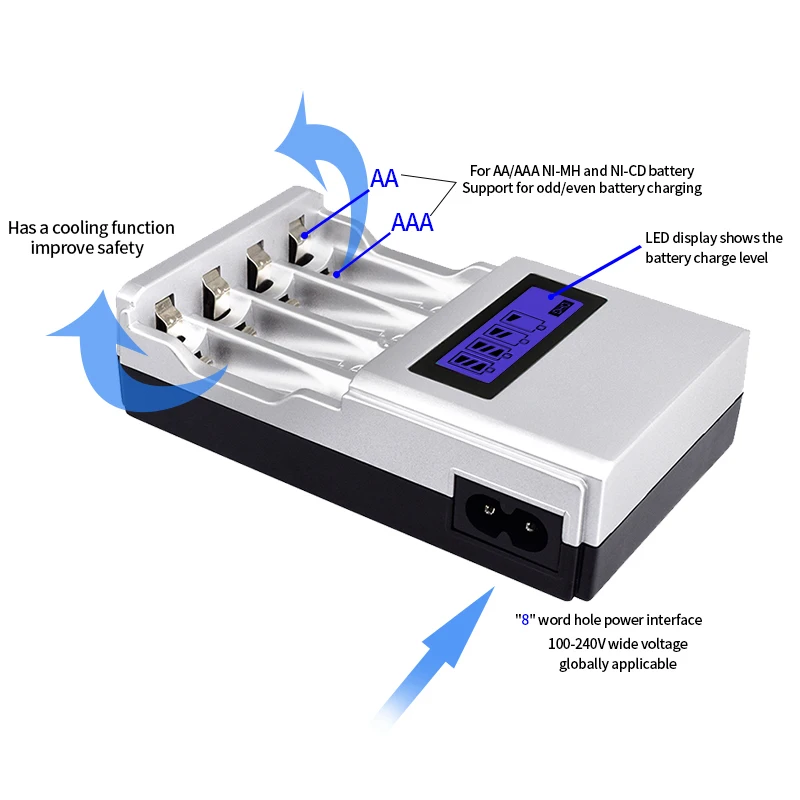 Has a cooling function improve safety

AA

AAA

For AA/AAA NI-MH and NI-CD battery
Support for odd/even battery charging

LED display shows the battery charge level

"8" word hole power interface
100-240V wide voltage
globally applicable