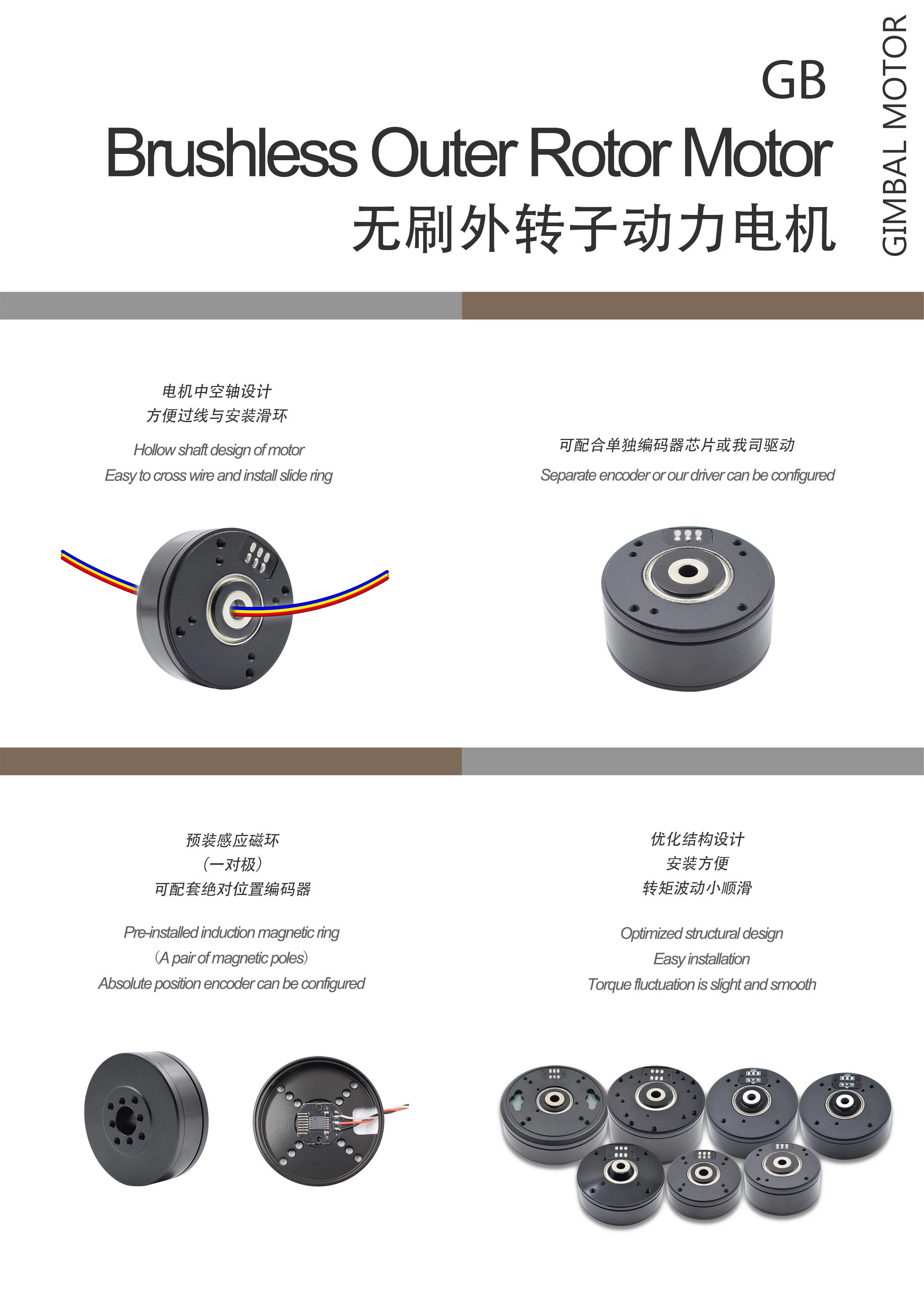 GB

Brushless Outer Rotor Motor

无刷外转子动力电机

GIMBAL MOTOR

电机中空轴设计
方便过线与安装滑环

Hollow shaft design of motor
Easy to cross wire and install slide ring

可配合单独编码器芯片或我司驱动

Separate encoder or our driver can be configured

预装感应磁环
(一对极)
可配套绝对位置编码器

Pre-installed induction magnetic ring
(A pair of magnetic poles)
Absolute position encoder can be configured

优化结构设计
安装方便
转矩波动小顺滑

Optimized structural design
Easy installation
Torque fluctuation is slight and smooth