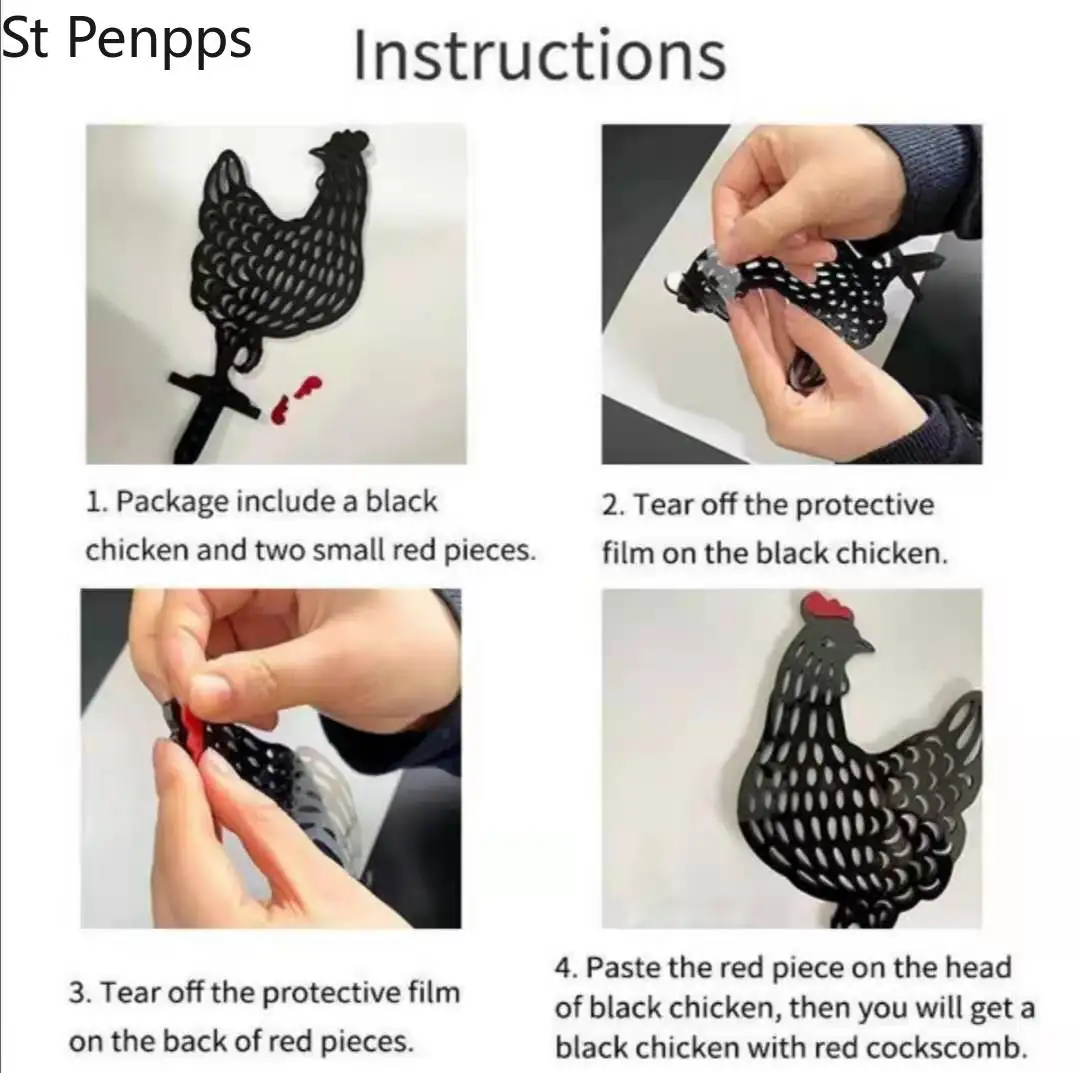 St Penpps

Instructions

1. Package include a black chicken and two small red pieces.

2. Tear off the protective film on the black chicken.

3. Tear off the protective film on the back of red pieces.

4. Paste the red piece on the head of black chicken, then you will get a black chicken with red cockscomb.