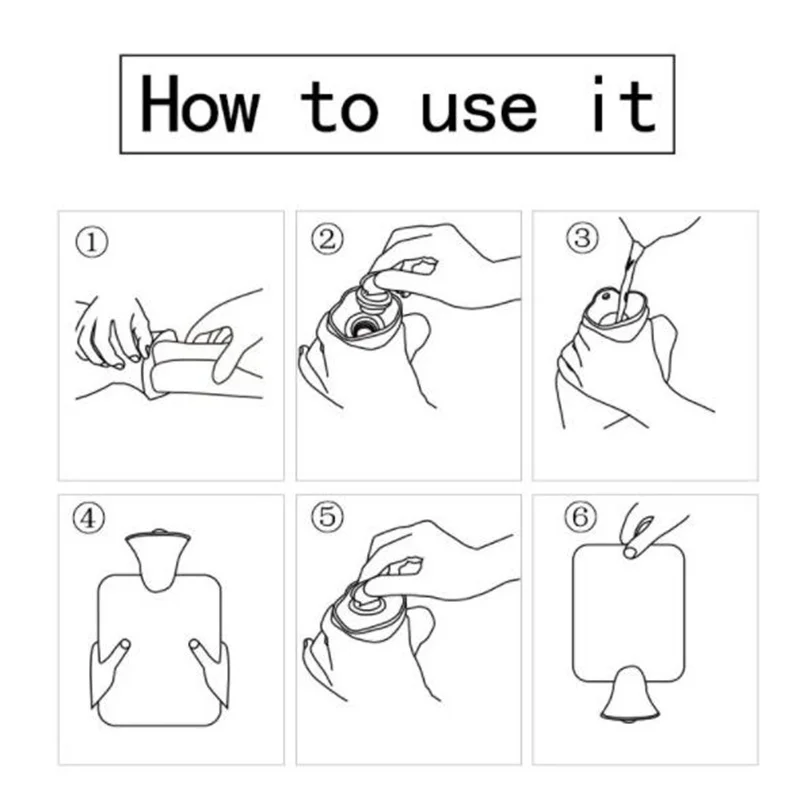 How to use it

①

②

③

④

⑤

⑥