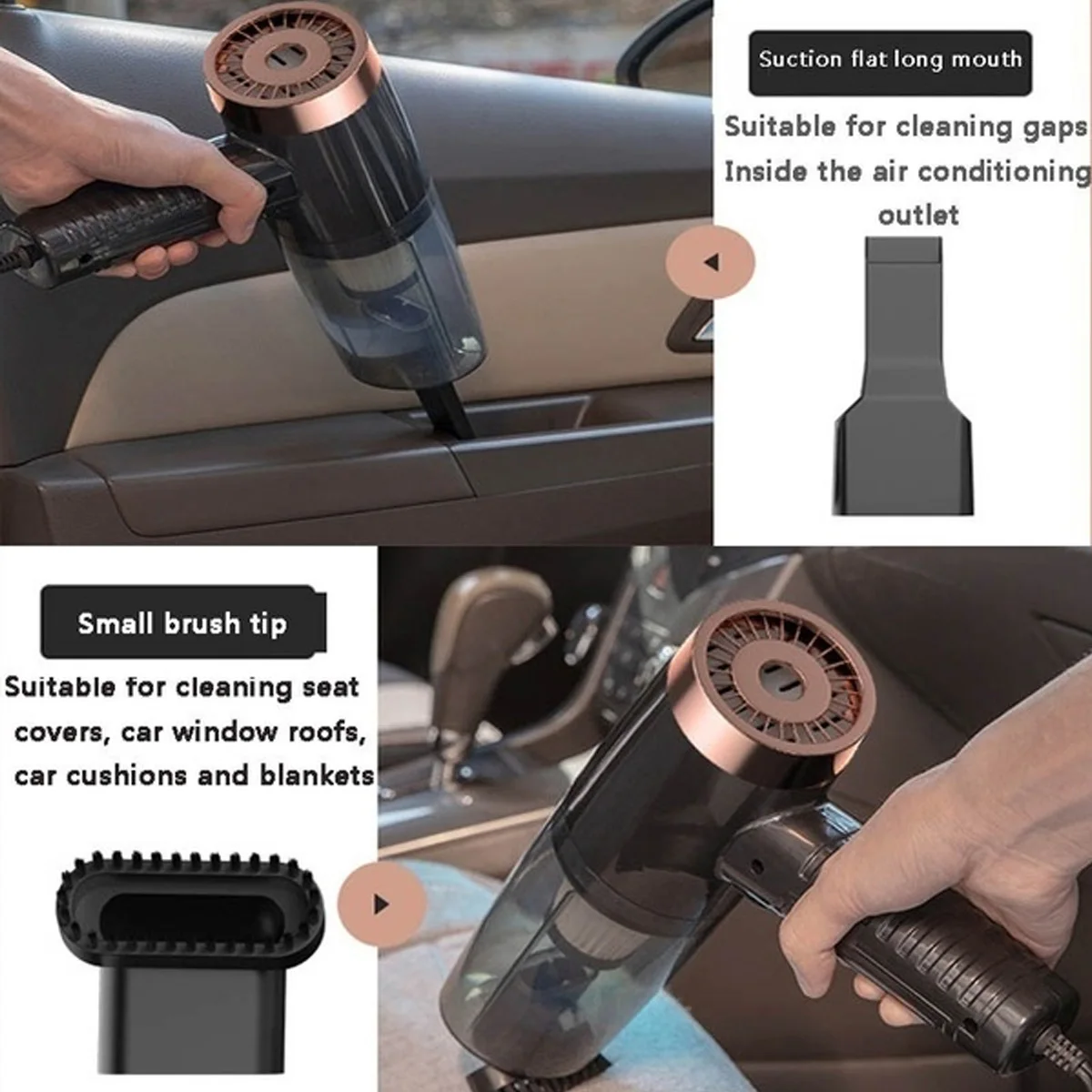 Suction flat long mouth

Suitable for cleaning gaps Inside the air conditioning outlet

Small brush tip

Suitable for cleaning seat covers, car window roofs, car cushions and blankets