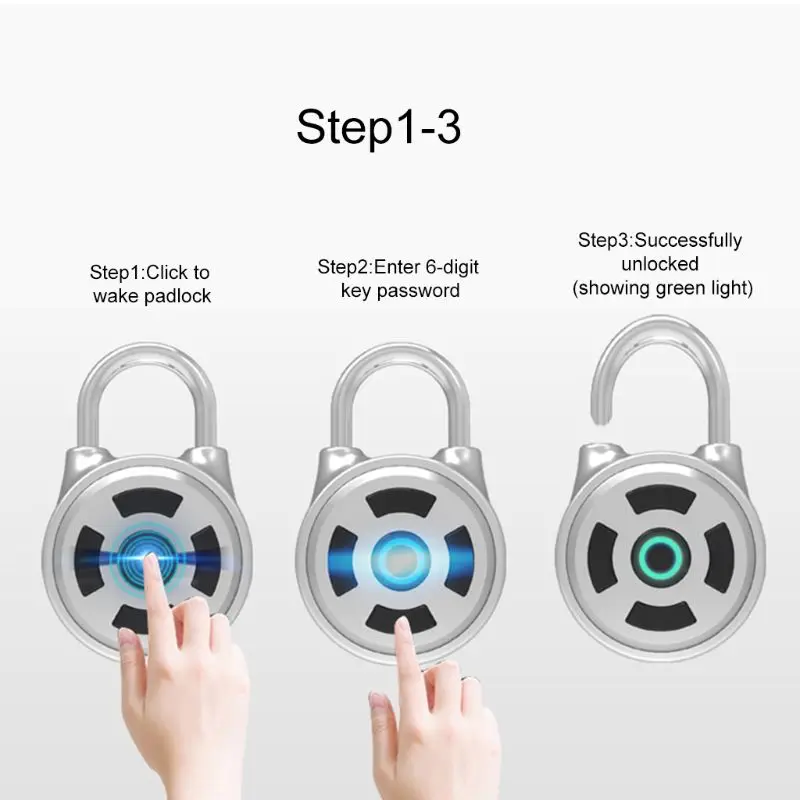 Step1-3

Step1:Click to wake padlock

Step2:Enter 6-digit key password

Step3:Successfully unlocked (showing green light)