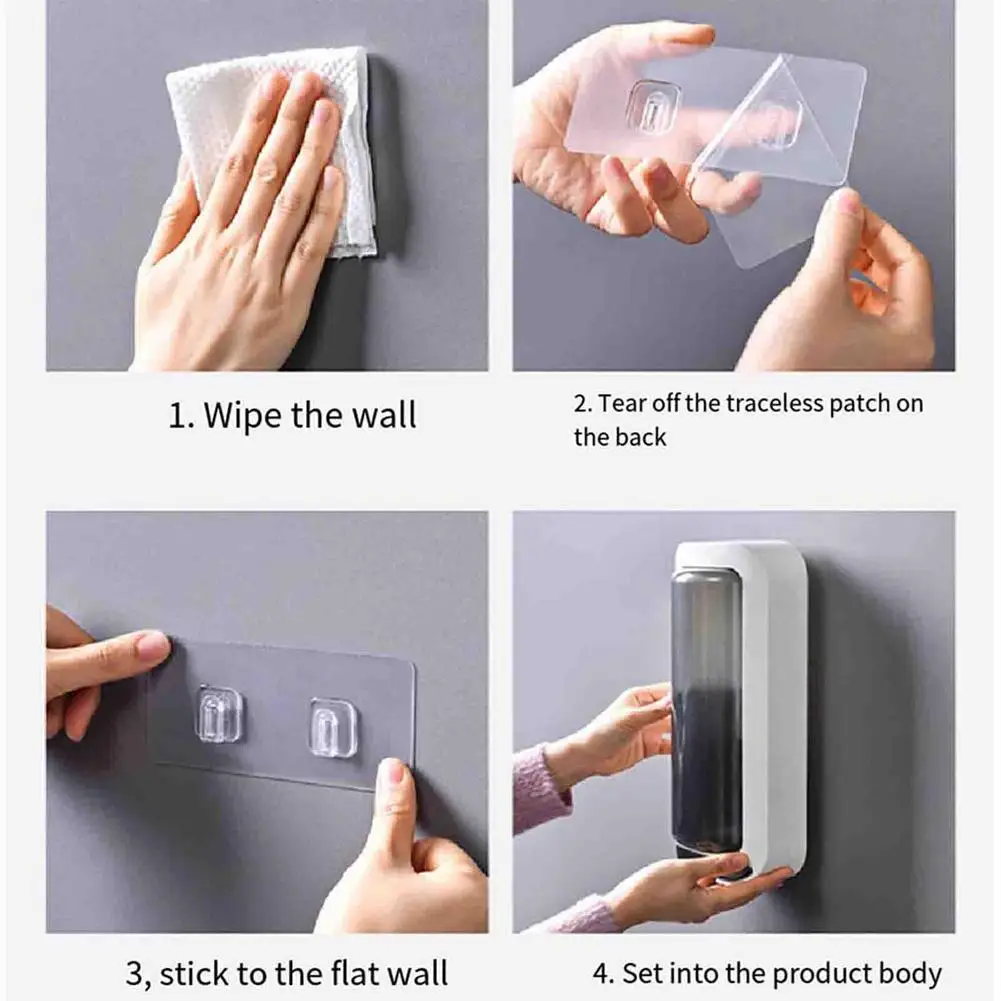 1. Wipe the wall

2. Tear off the traceless patch on the back

3, stick to the flat wall

4. Set into the product body