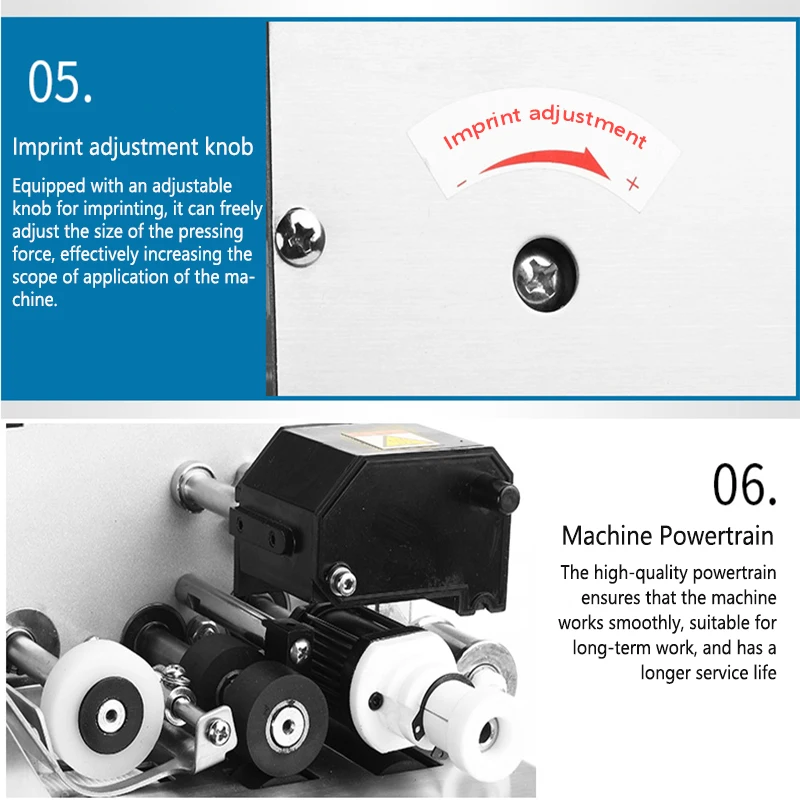 05.

Imprint adjustment knob

Equipped with an adjustable knob for imprinting, it can freely adjust the size of the pressing force, effectively increasing the scope of application of the machine.

Imprint adjustment

-

+

06.

Machine Powertrain

The high-quality powertrain ensures that the machine works smoothly, suitable for long-term work, and has a longer service life