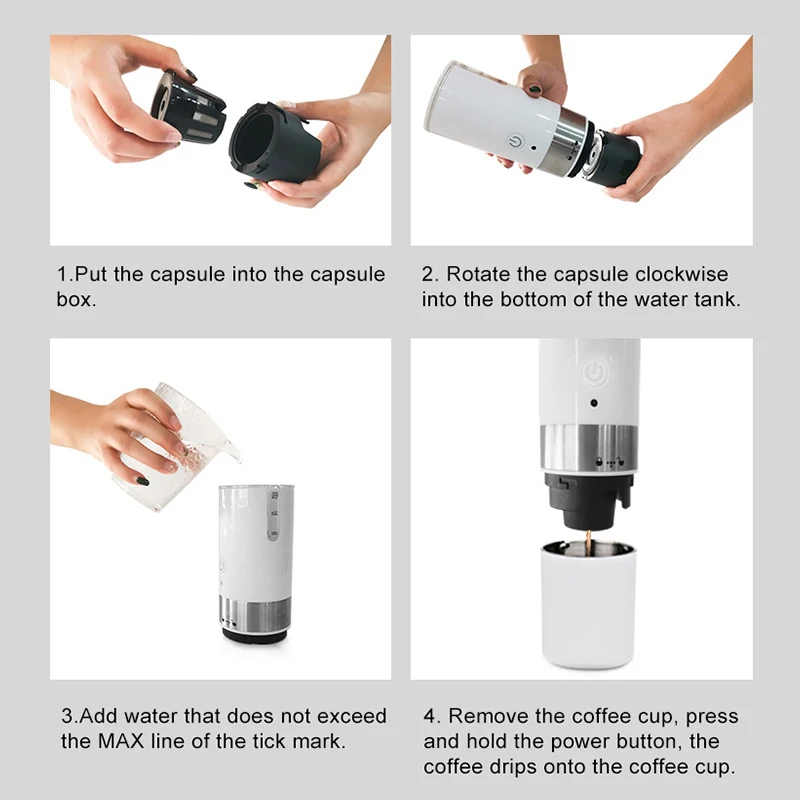 1.Put the capsule into the capsule box.

2. Rotate the capsule clockwise into the bottom of the water tank.

3.Add water that does not exceed the MAX line of the tick mark.

4. Remove the coffee cup, press and hold the power button, the coffee drips onto the coffee cup.