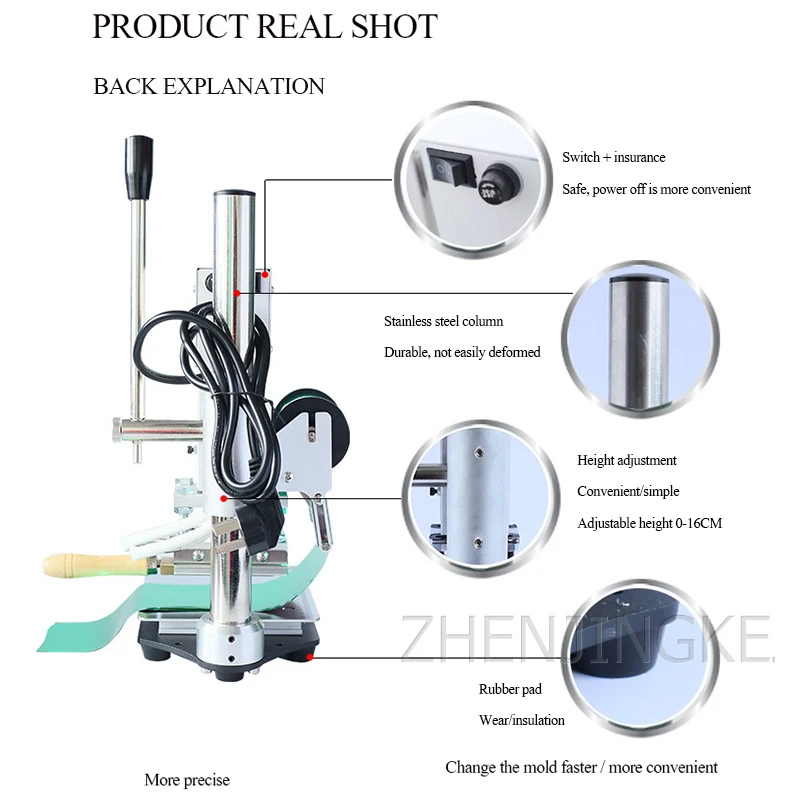 PRODUCT REAL SHOT

BACK EXPLANATION

Switch + insurance

Safe, power off is more convenient

Stainless steel column

Durable, not easily deformed

Height adjustment

Convenient/simple

Adjustable height 0-16CM

ZHENJINGKE

Rubber pad

Wear/insulation

Change the mold faster / more convenient

More precise