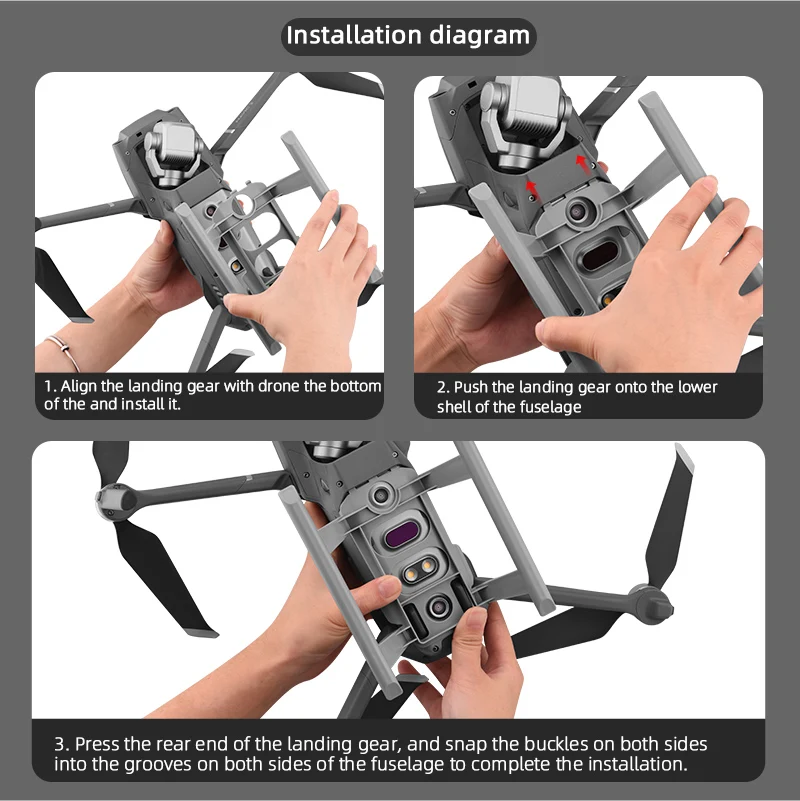 Installation diagram

1. Align the landing gear with drone the bottom of the and install it.

2. Push the landing gear onto the lower shell of the fuselage

3. Press the rear end of the landing gear, and snap the buckles on both sides into the grooves on both sides of the fuselage to complete the installation.