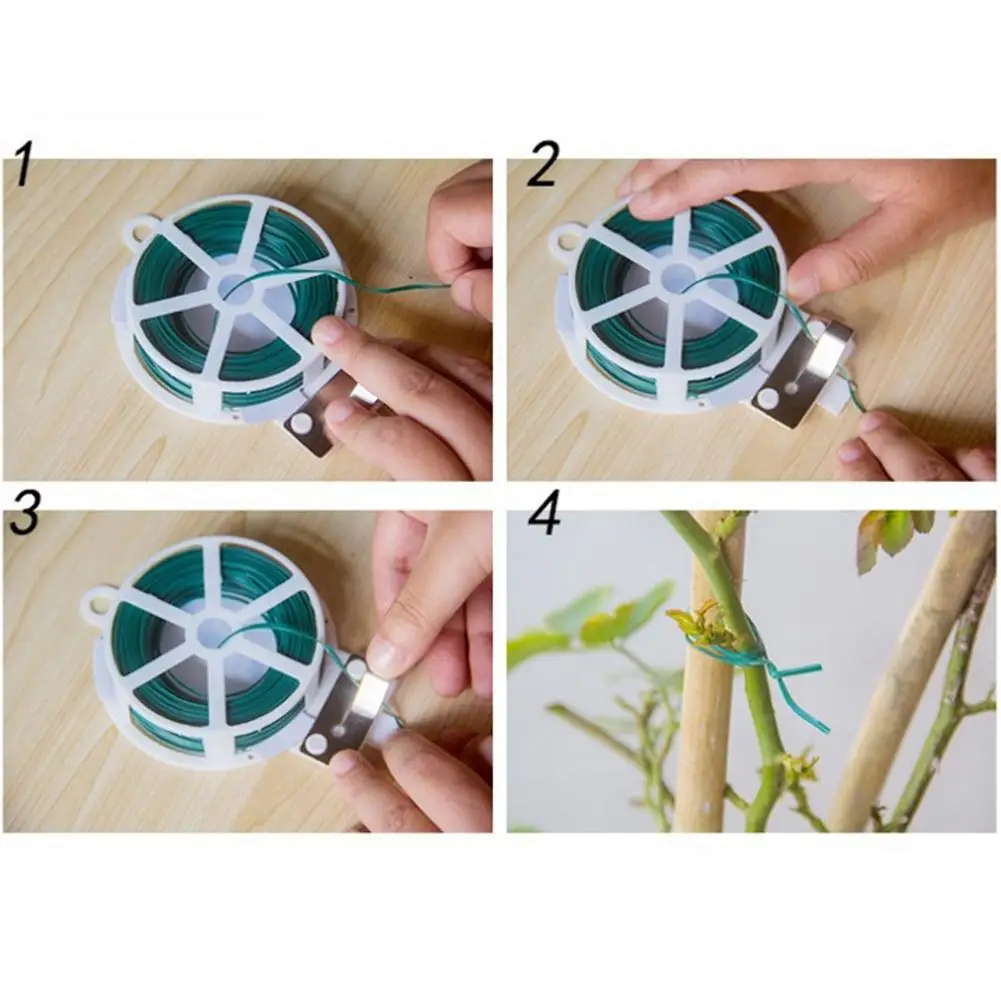 1

2

3

4