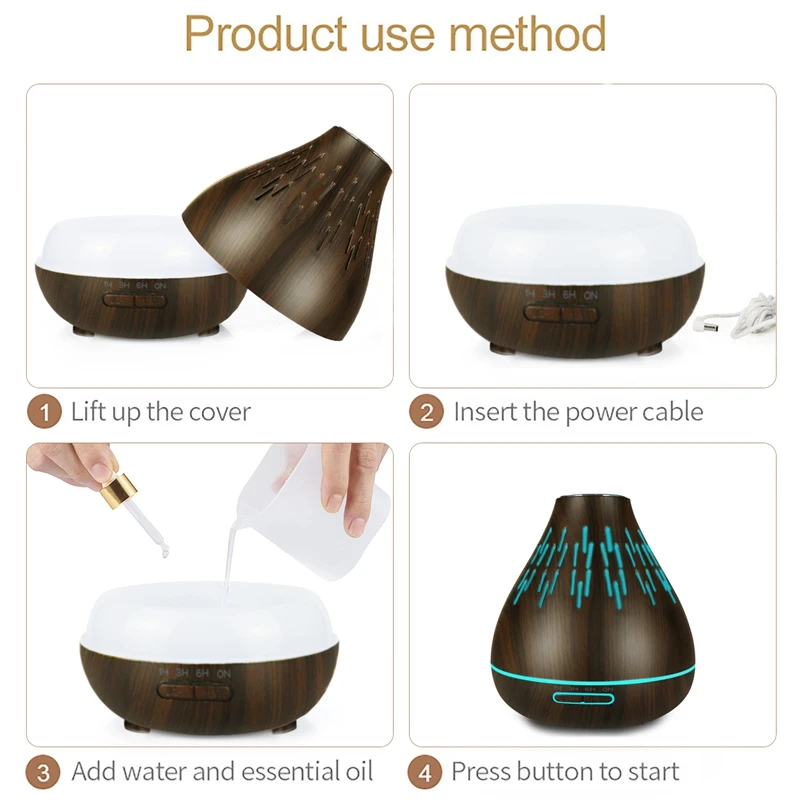 Product use method

1H 3H 6H ON

1 Lift up the cover

1H 3H 6H ON

2 Insert the power cable

1H 3H 6H ON

3 Add water and essential oil

1H 3H 6H ON

4 Press button to start