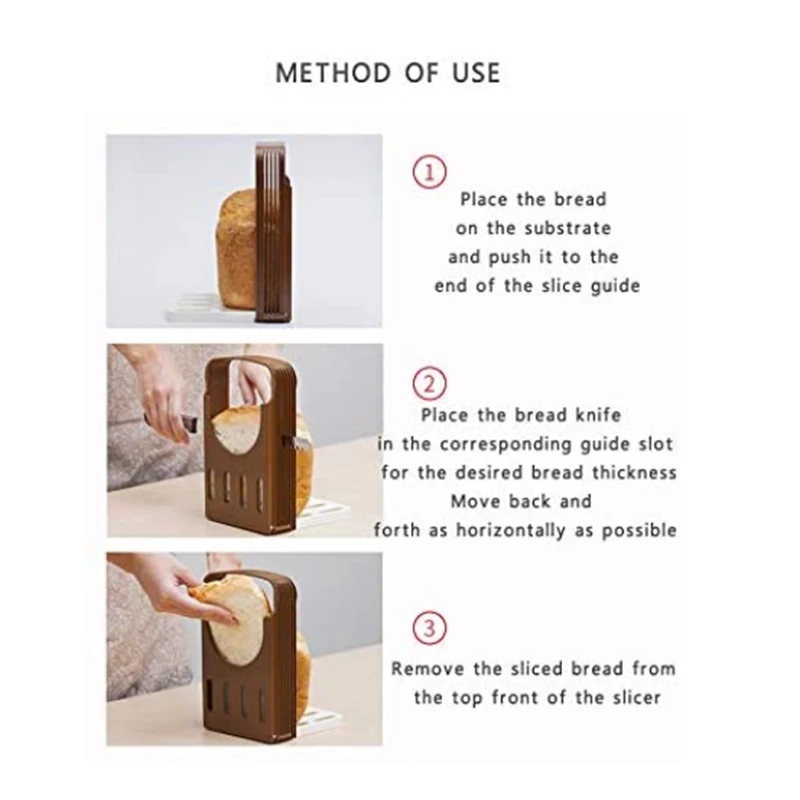 METHOD OF USE

1

Place the bread on the substrate and push it to the end of the slice guide

2

Place the bread knife in the corresponding guide slot for the desired bread thickness Move back and forth as horizontally as possible

3

Remove the sliced bread from the top front of the slicer