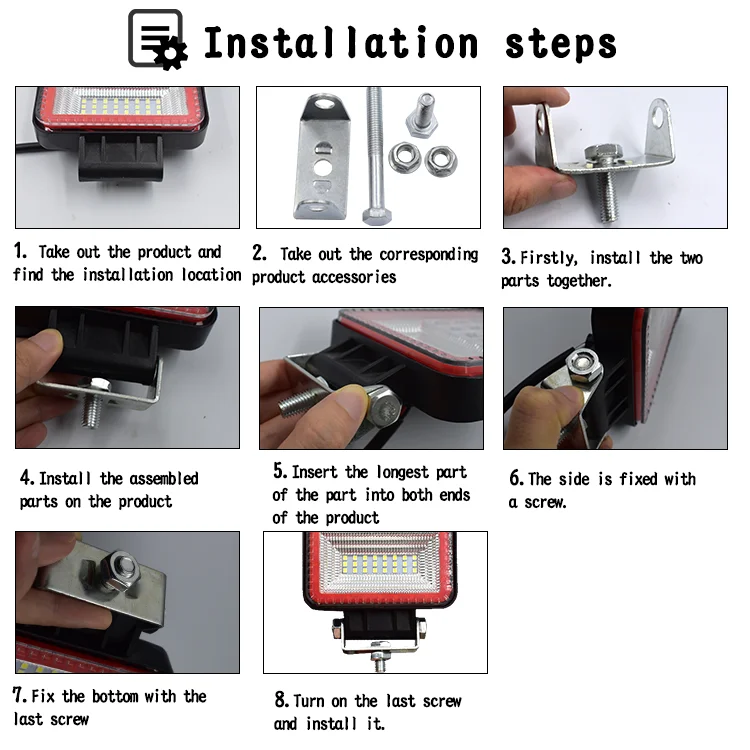 Installation steps

1. Take out the product and find the installation location

2. Take out the corresponding product accessories

3. Firstly, install the two parts together.

4. Install the assembled parts on the product

5. Insert the longest part of the part into both ends of the product

6. The side is fixed with a screw.

7. Fix the bottom with the last screw

8. Turn on the last screw and install it.