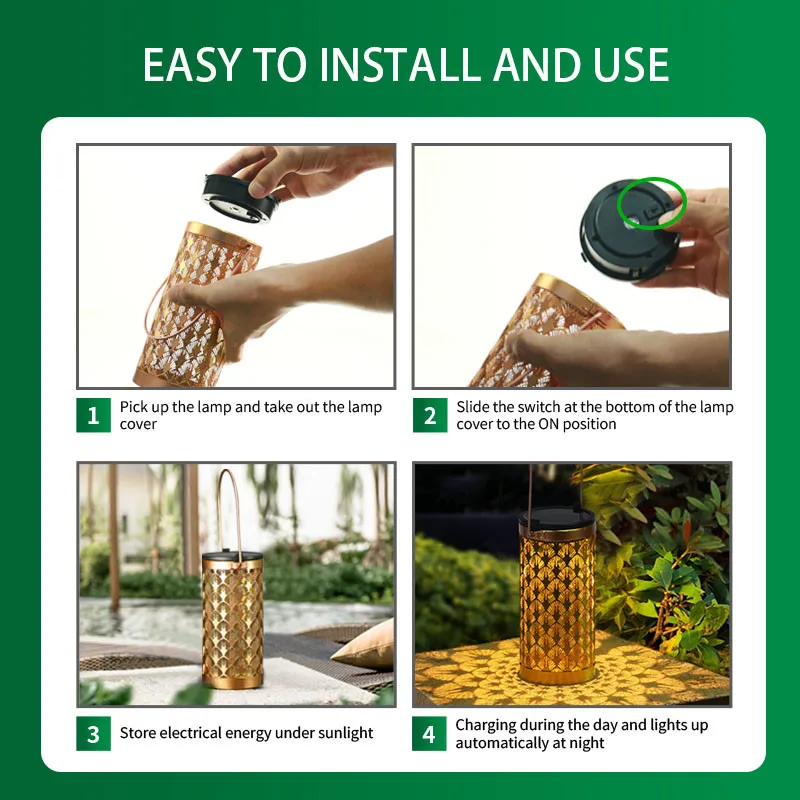 EASY TO INSTALL AND USE

1 Pick up the lamp and take out the lamp cover

2 Slide the switch at the bottom of the lamp cover to the ON position

3 Store electrical energy under sunlight

4 Charging during the day and lights up automatically at night