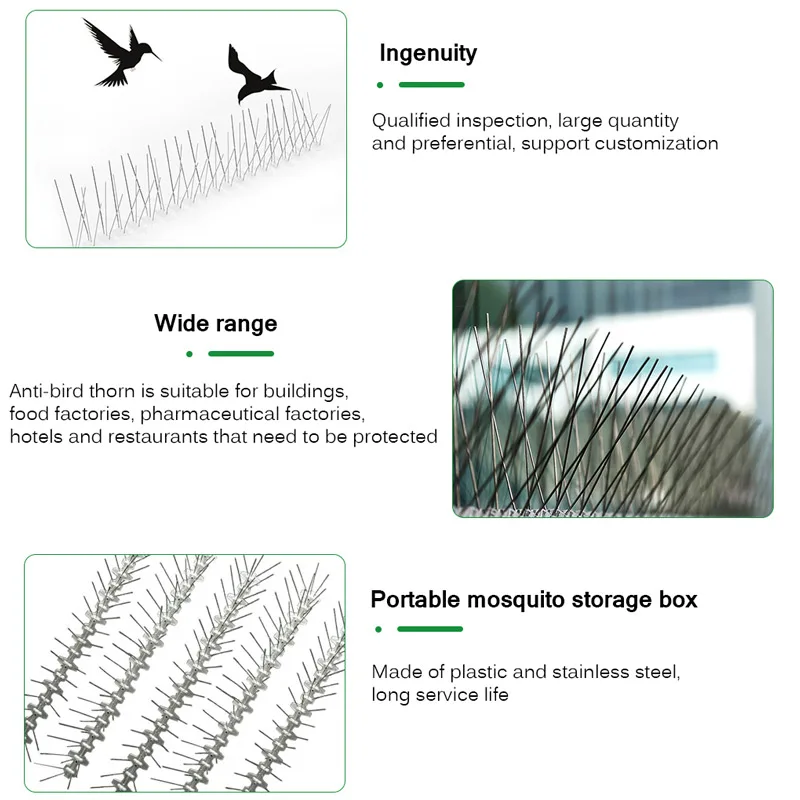 Ingenuity

Qualified inspection, large quantity and preferential, support customization

Wide range

Anti-bird thorn is suitable for buildings, food factories, pharmaceutical factories, hotels and restaurants that need to be protected

Portable mosquito storage box

Made of plastic and stainless steel, long service life