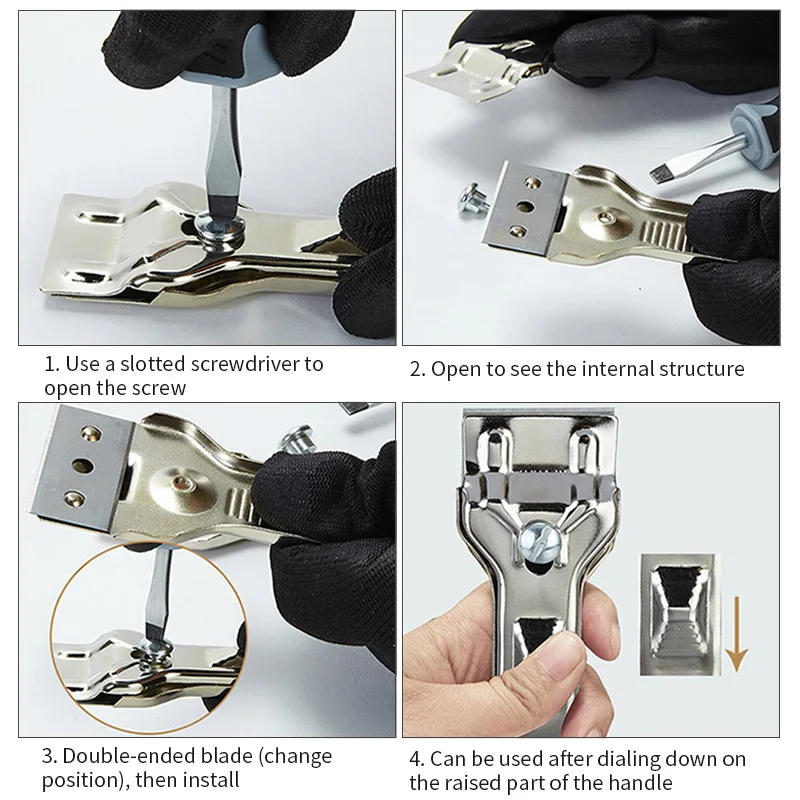 1. Use a slotted screwdriver to open the screw

2. Open to see the internal structure

3. Double-ended blade (change position), then install

4. Can be used after dialing down on the raised part of the handle