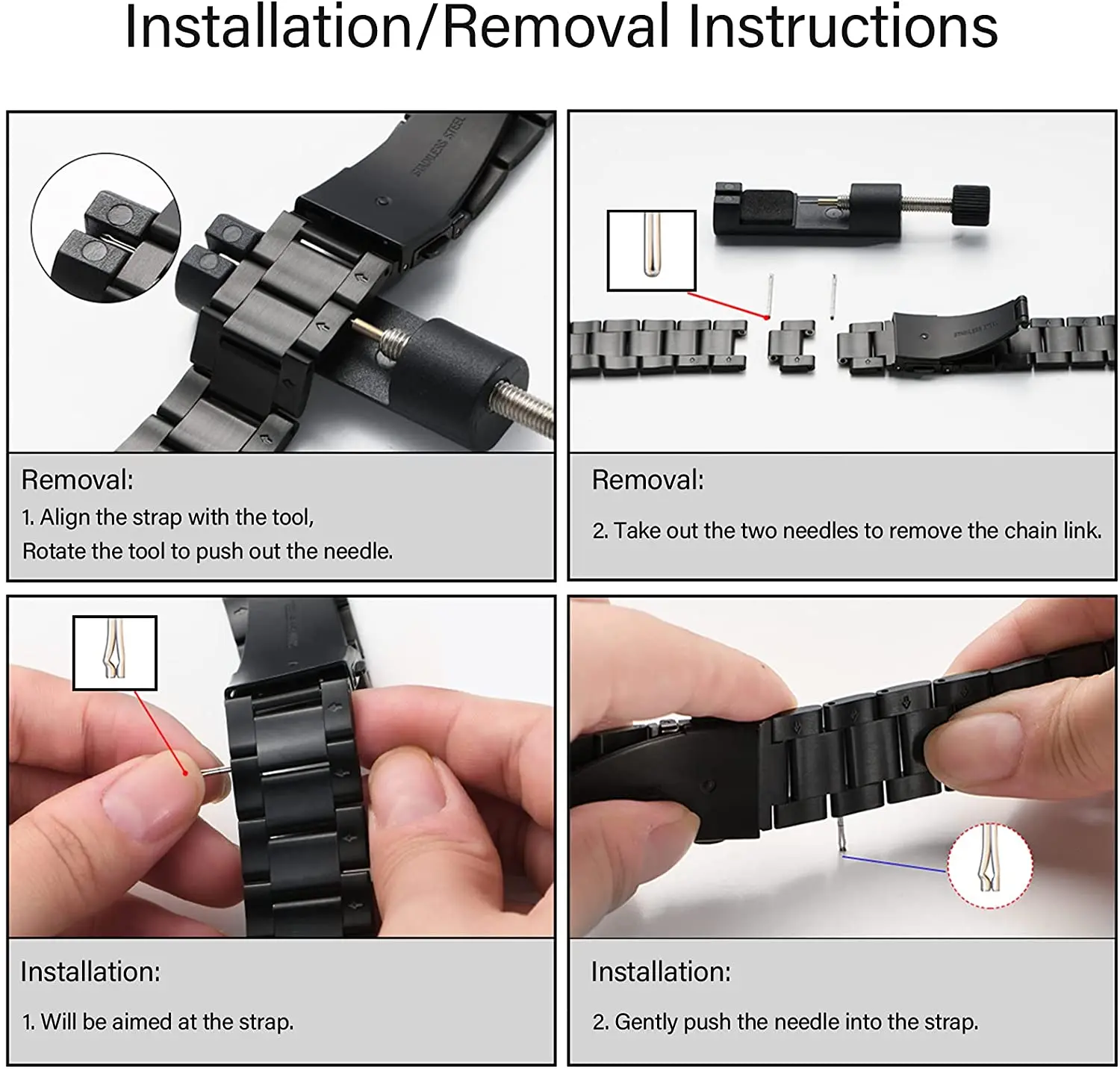 Installation/Removal Instructions

STAINLESS STEEL

Removal:
1. Align the strap with the tool,
Rotate the tool to push out the needle.

STAINLESS STEEL

Removal:
2. Take out the two needles to remove the chain link.

Installation:
1. Will be aimed at the strap.

Installation:
2. Gently push the needle into the strap.