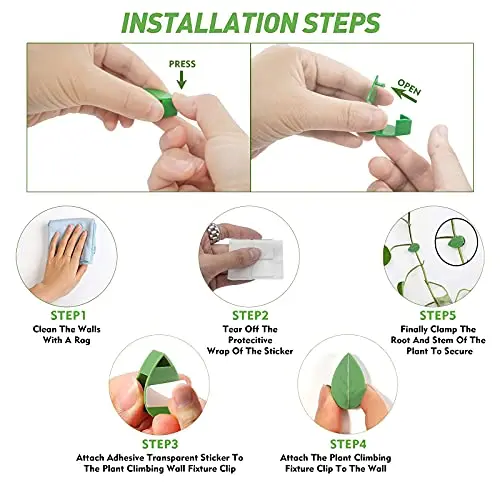 INSTALLATION STEPS

PRESS

OPEN

STEP1
Clean The Walls With A Rag

STEP2
Tear Off The Protecitive Wrap Of The Sticker

STEP5
Finally Clamp The Root And Stem Of The Plant To Secure

STEP3
Attach Adhesive Transparent Sticker To The Plant Climbing Wall Fixture Clip

STEP4
Attach The Plant Climbing Fixture Clip To The Wall