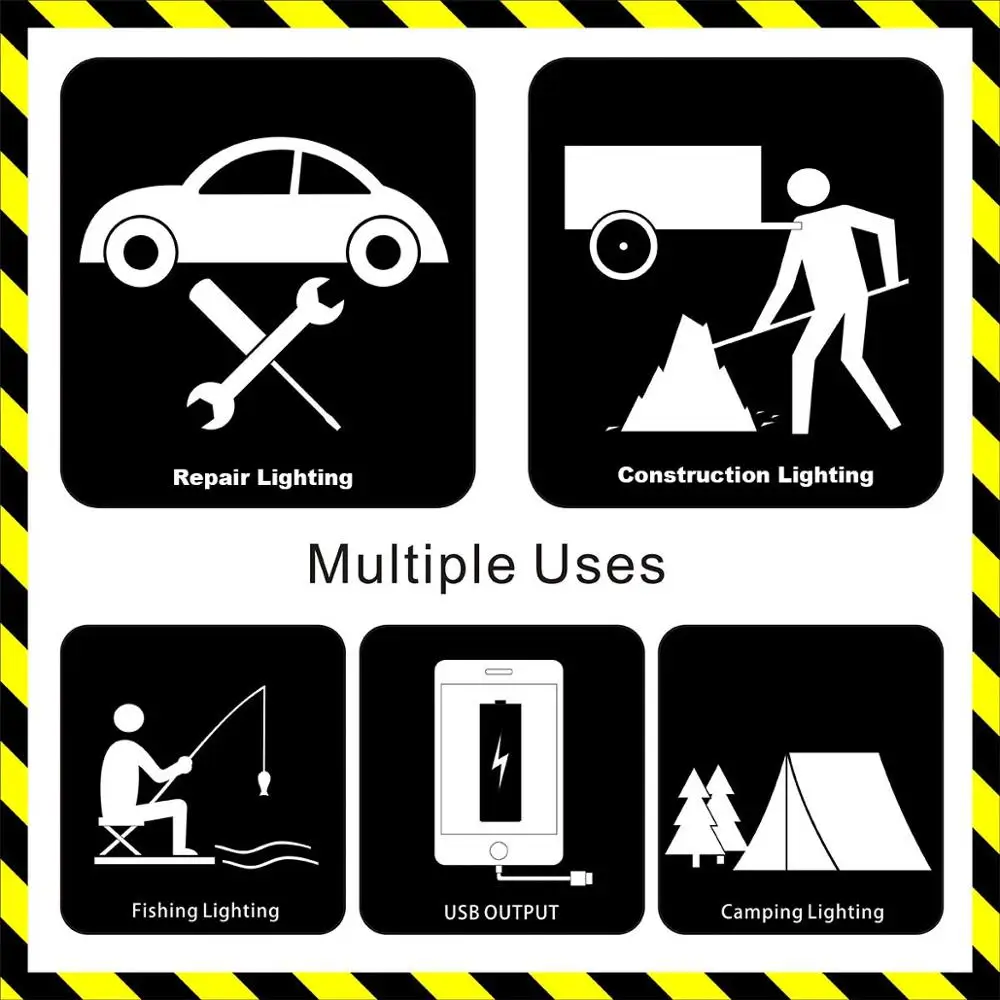 Repair Lighting

Construction Lighting

Multiple Uses

Fishing Lighting

USB OUTPUT

Camping Lighting