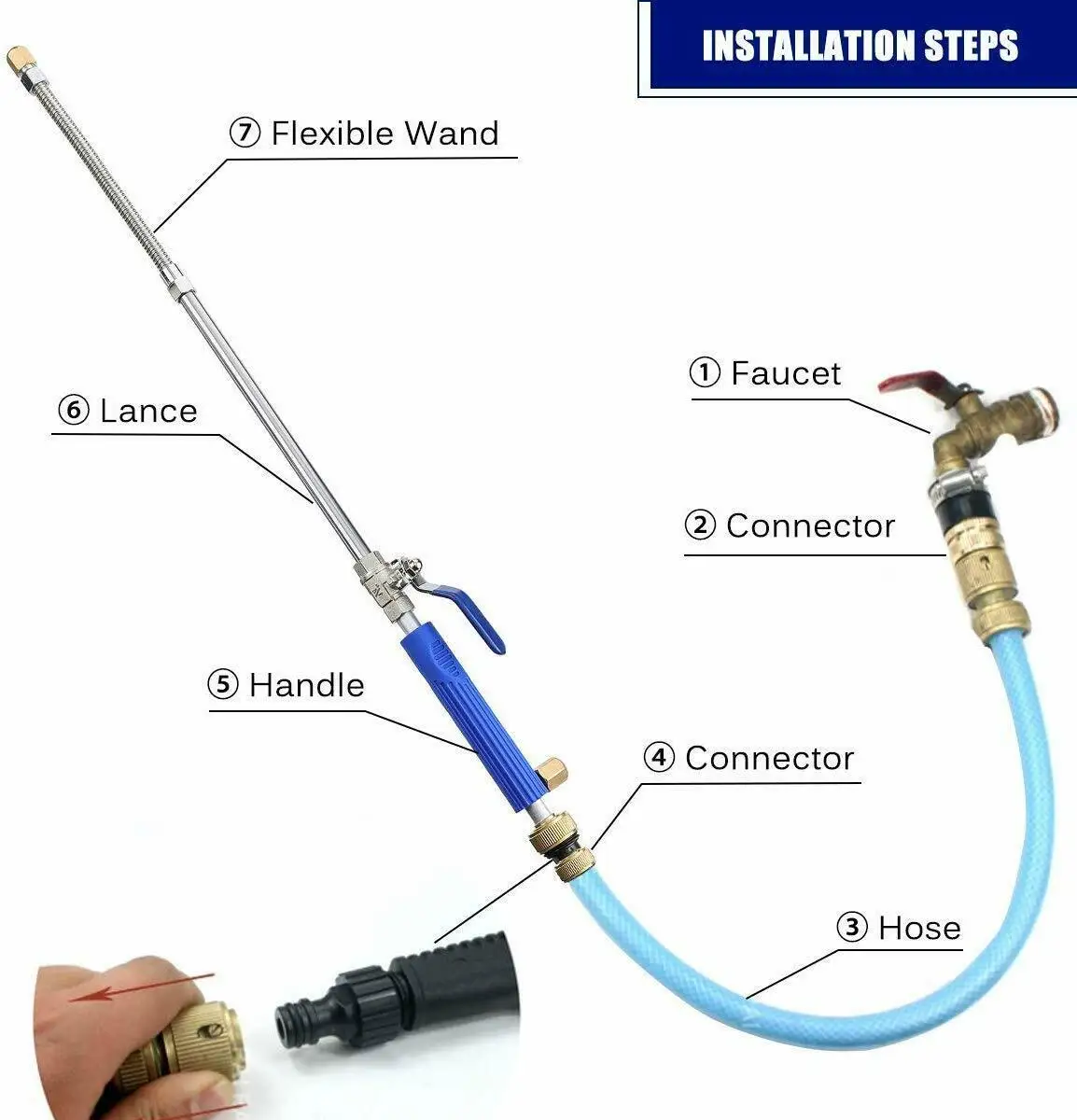 INSTALLATION STEPS

⑦ Flexible Wand

⑥ Lance

① Faucet

② Connector

⑤ Handle

④ Connector

③ Hose