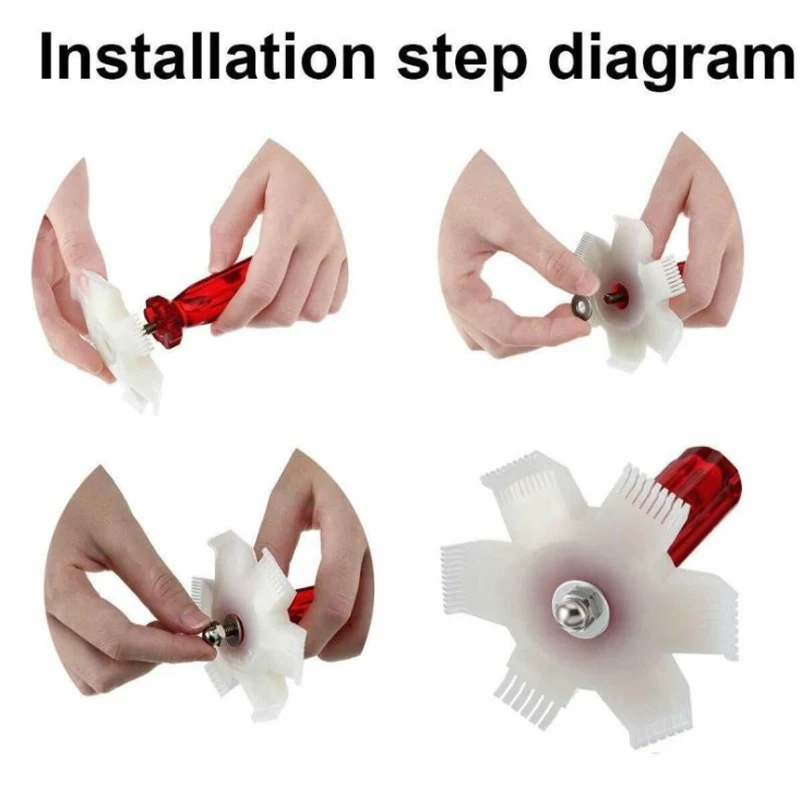 Installation step diagram