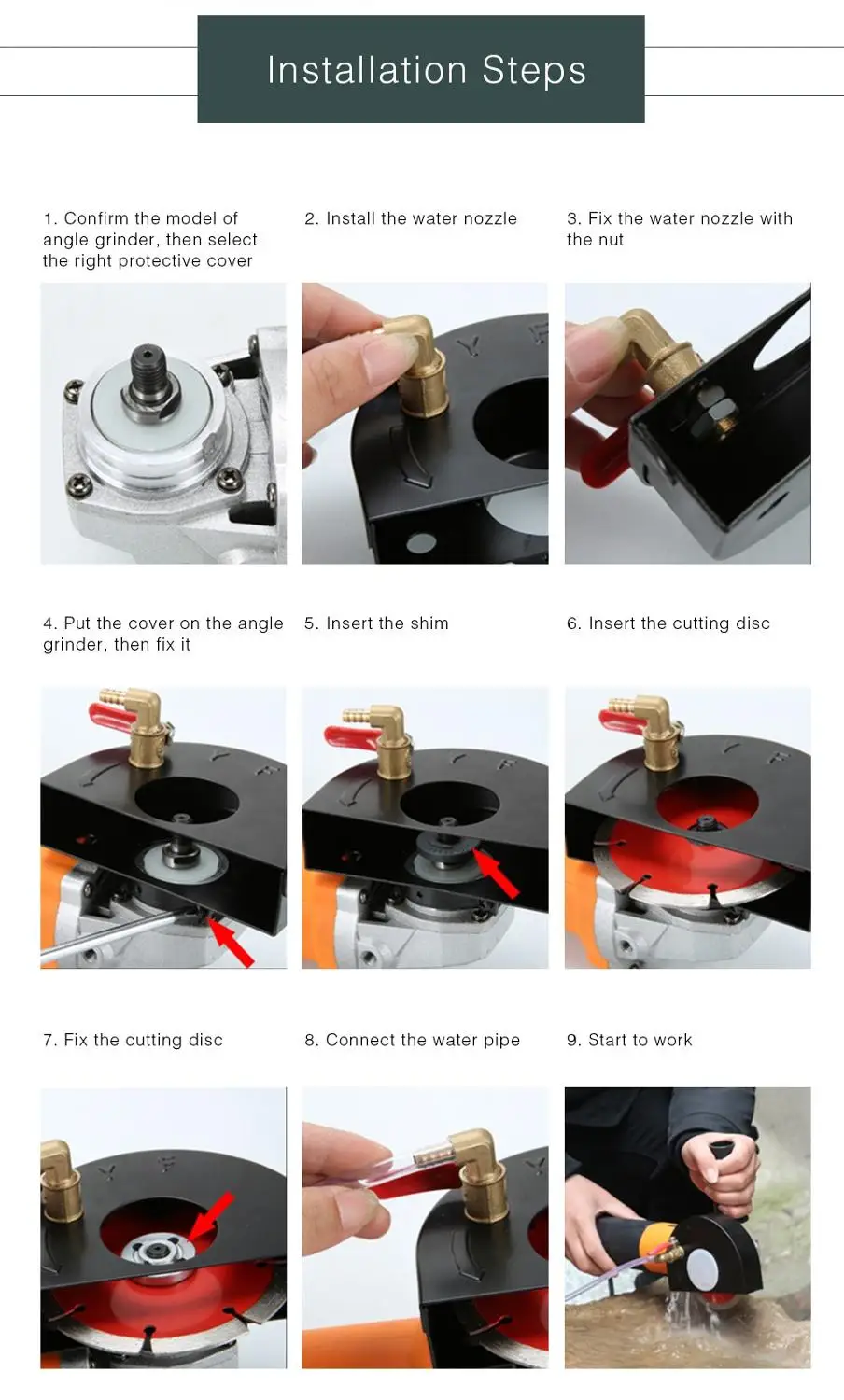 Installation Steps

1. Confirm the model of angle grinder, then select the right protective cover

2. Install the water nozzle

3. Fix the water nozzle with the nut

4. Put the cover on the angle grinder, then fix it

5. Insert the shim

6. Insert the cutting disc

7. Fix the cutting disc

8. Connect the water pipe

9. Start to work